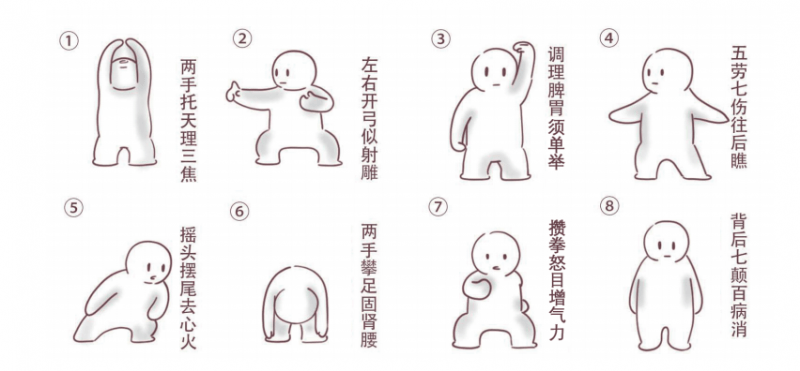 ①
两手托天理三焦

②
左右开弓似射雕

③
调理脾胃须单举

④
五劳七伤往后瞧

⑤
摇头摆尾去心火

⑥
两手攀足固肾腰

⑦
攒拳怒目增气力

⑧
背后七颠百病消