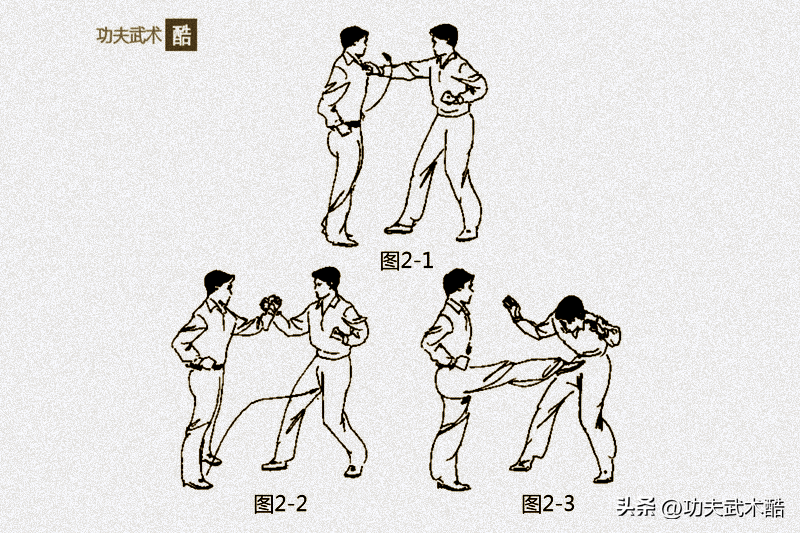 功夫武术 酷

图2-1

图2-2

图2-3

头条 @功夫武术酷