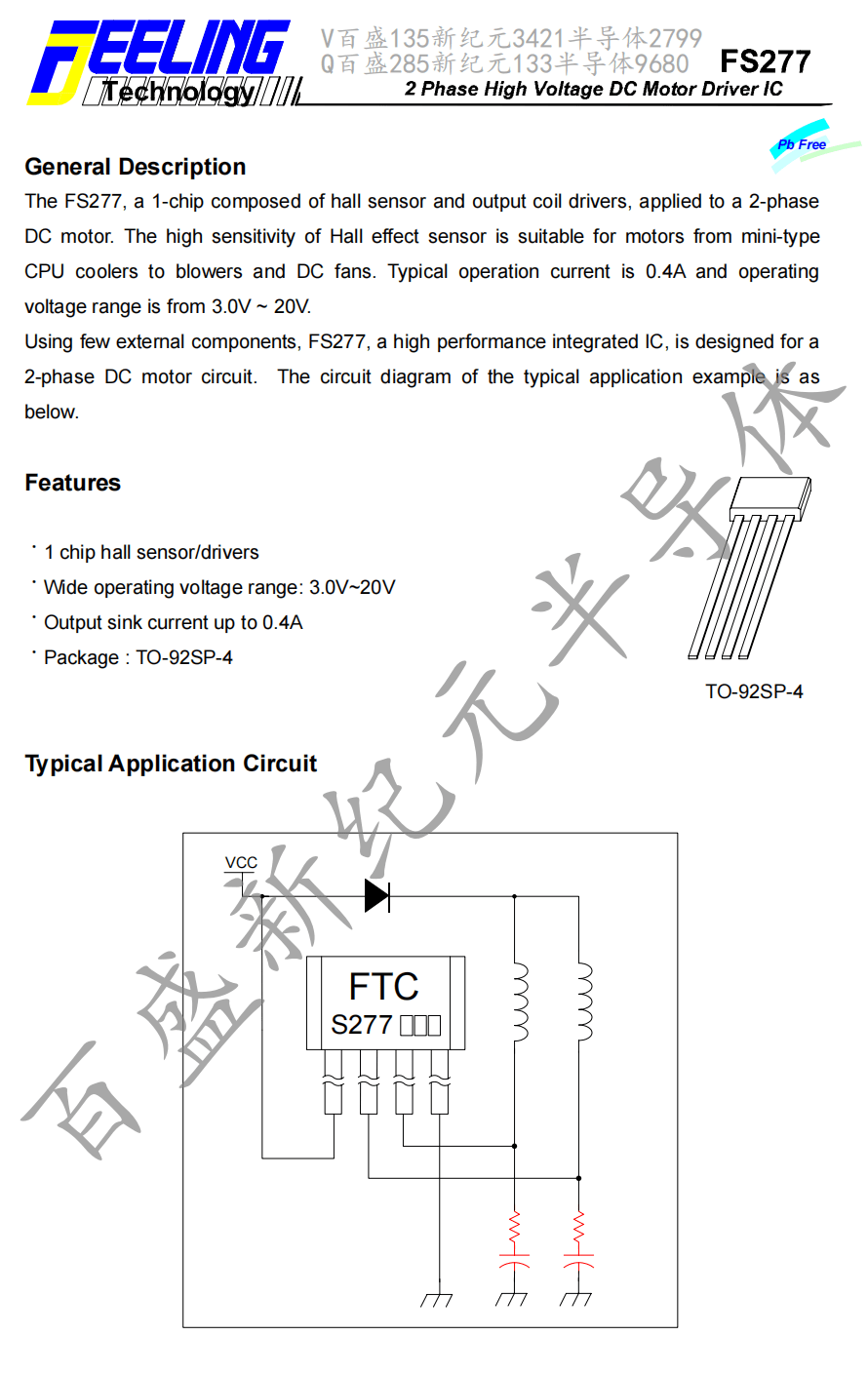 FEELING Technology

V百盛135新纪元3421半导体2799
Q百盛285新纪元133半导体9680

FS277

2 Phase High Voltage DC Motor Driver IC

Pb Free

General Description

The FS277, a 1-chip composed of hall sensor and output coil drivers, applied to a 2-phase DC motor. The high sensitivity of Hall effect sensor is suitable for motors from mini-type CPU coolers to blowers and DC fans. Typical operation current is 0.4A and operating voltage range is from 3.0V ~ 20V.

Using few external components, FS277, a high performance integrated IC, is designed for a 2-phase DC motor circuit. The circuit diagram of the typical application example is as below.

百盛新纪元半导体

Features

· 1 chip hall sensor/drivers

· Wide operating voltage range: 3.0V~20V

· Output sink current up to 0.4A

· Package : TO-92SP-4

TO-92SP-4

Typical Application Circuit

VCC

FTC

S277 □□□