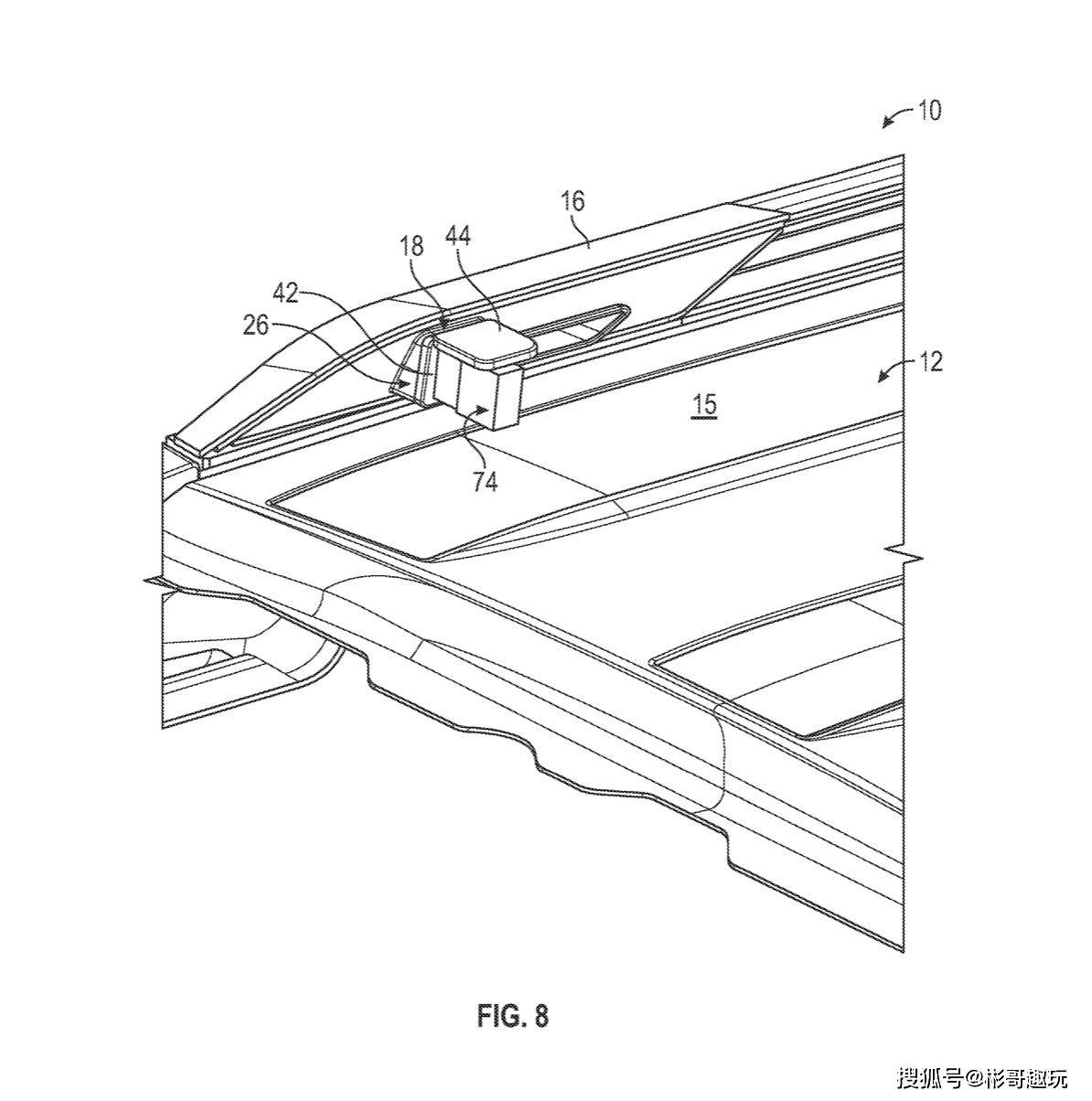 10

16

18

44

42

26

12

15

74

FIG. 8

搜狐号@彬哥趣玩