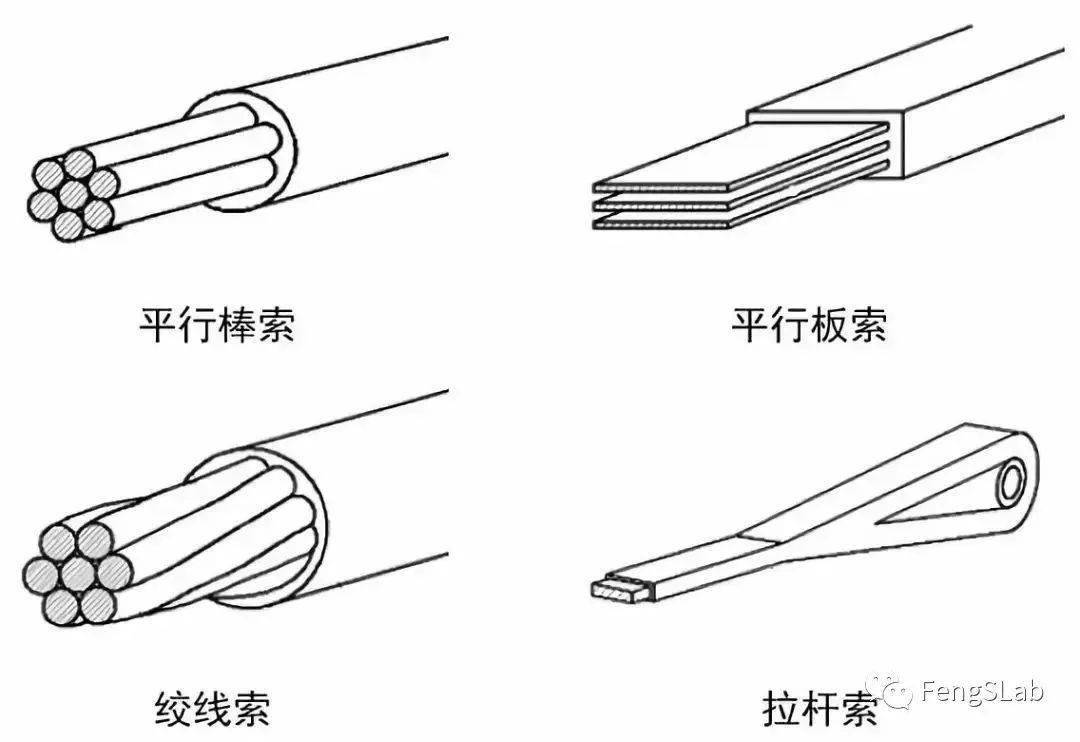 平行棒索

平行板索

绞线索

拉杆索

FengSLab