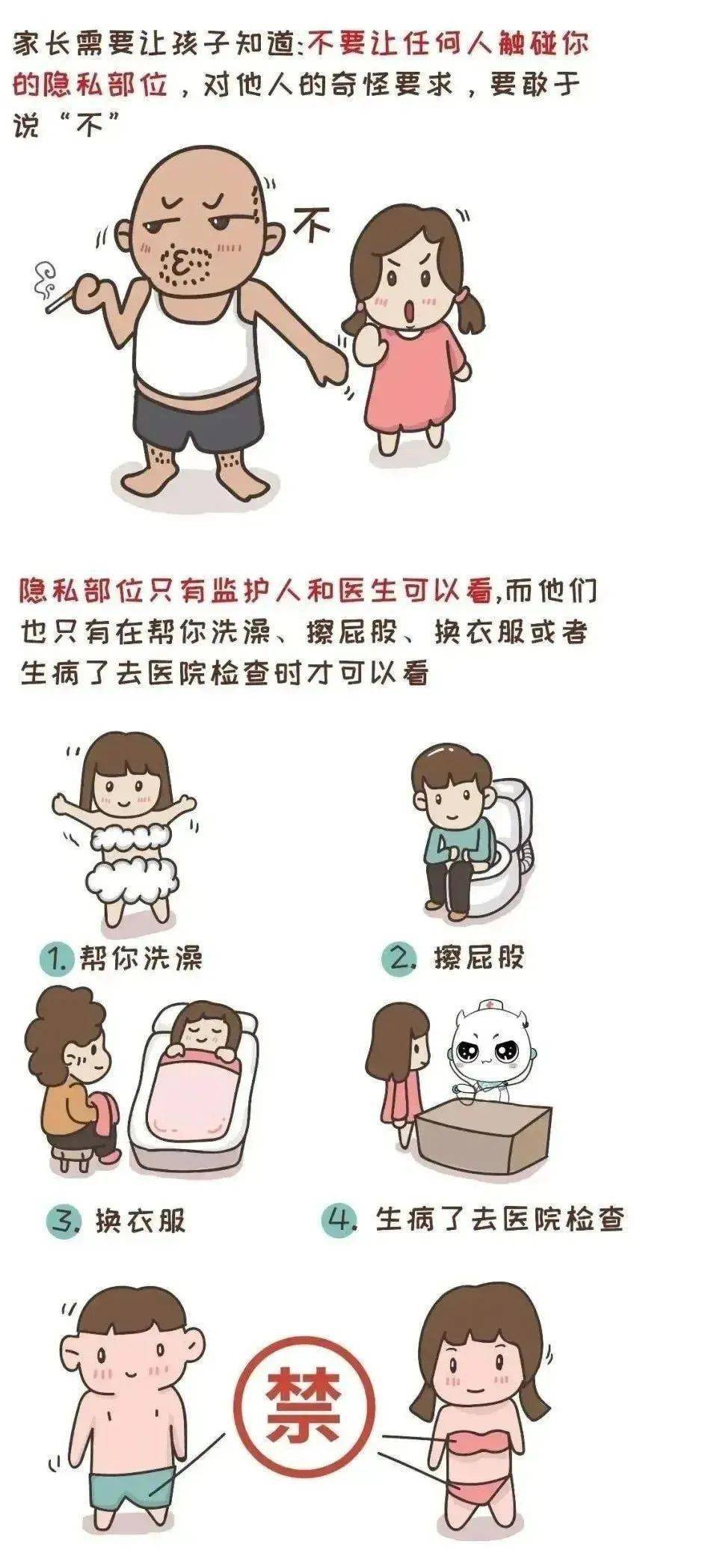 家长需要让孩子知道:不要让任何人触碰你的隐私部位，对他人的奇怪要求，要敢于说“不”

不

隐私部位只有监护人和医生可以看,而他们也只有在帮你洗澡、擦屁股、换衣服或者生病了去医院检查时才可以看

1. 帮你洗澡

2. 擦屁股

3. 换衣服

4. 生病了去医院检查

禁