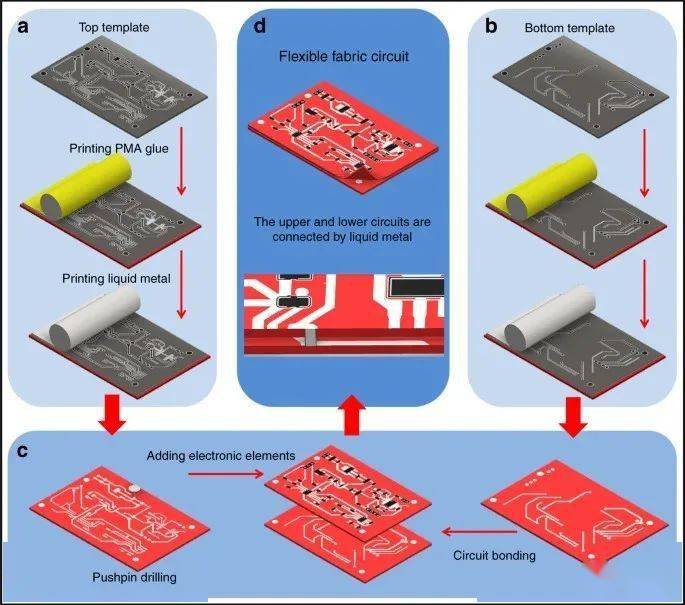 a

Top template

Printing PMA glue

Printing liquid metal

d

Flexible fabric circuit

The upper and lower circuits are connected by liquid metal

b

Bottom template

c

Adding electronic elements

Pushpin drilling

Circuit bonding