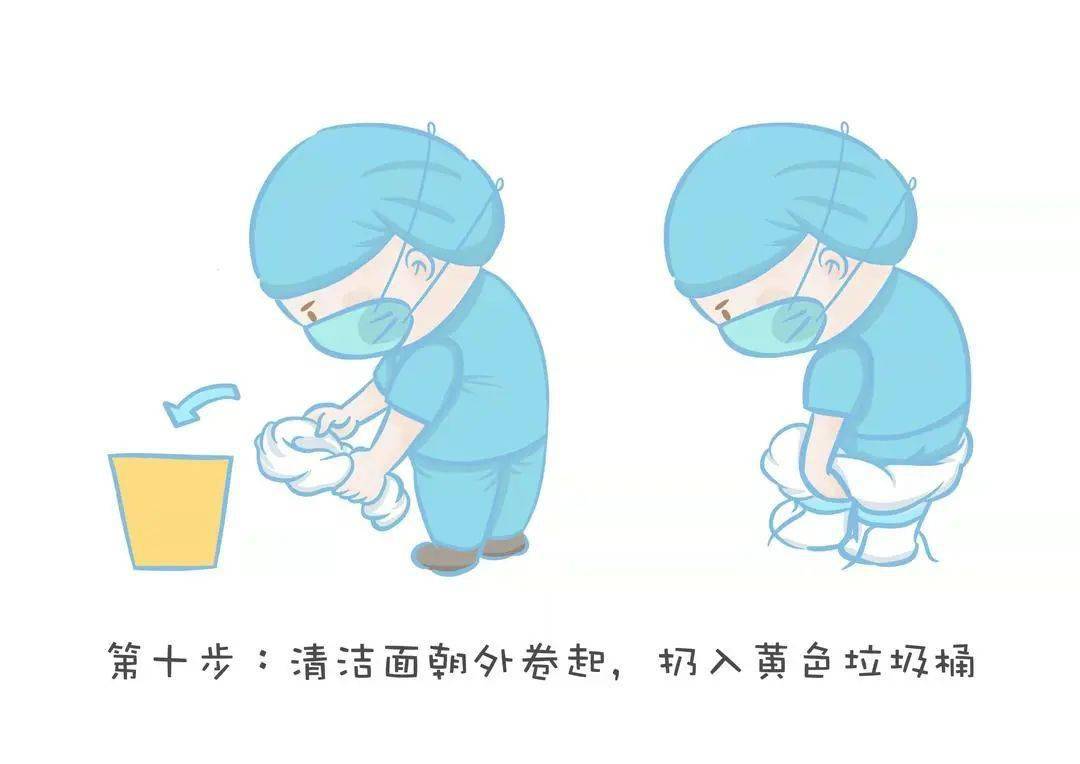 第十步：清洁面朝外卷起，扔入黄色垃圾桶