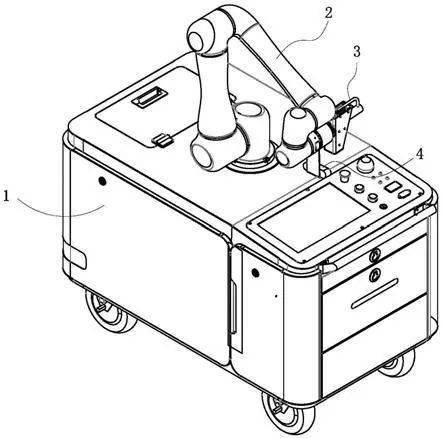 2
3
4
1