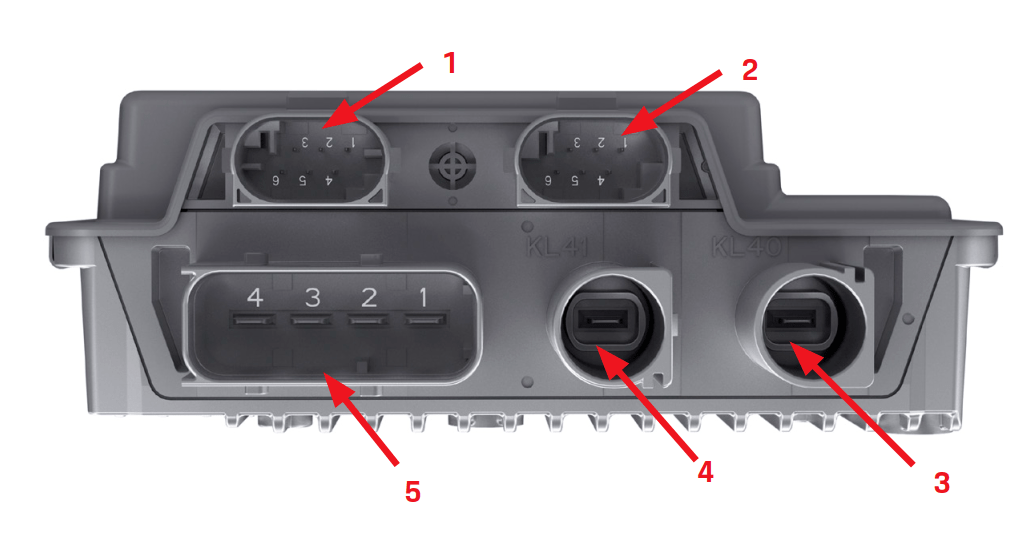 1
2
1 2 3
6 5 4
1 2 3
6 5 4
KL41
KL40
4 3 2 1
5
4
3