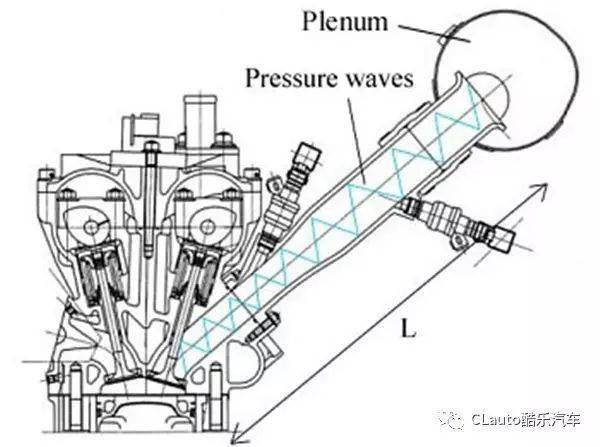 Plenum

Pressure waves

L

CLauto酷乐汽车