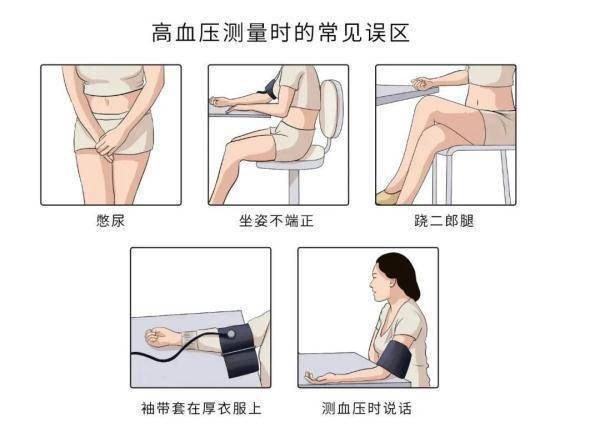 高血压测量时的常见误区

憋尿

坐姿不端正

跷二郎腿

袖带套在厚衣服上

测血压时说话