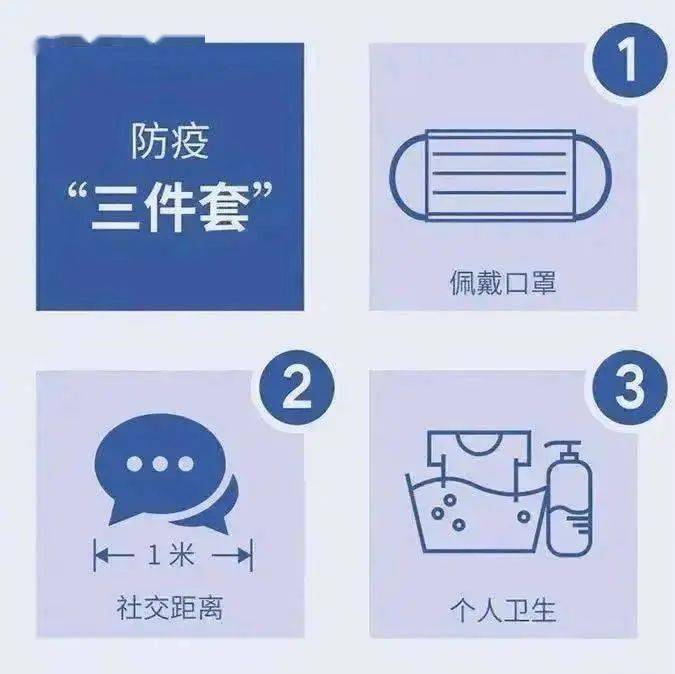 防疫
“三件套”

1
佩戴口罩

2
1米
社交距离

3
个人卫生