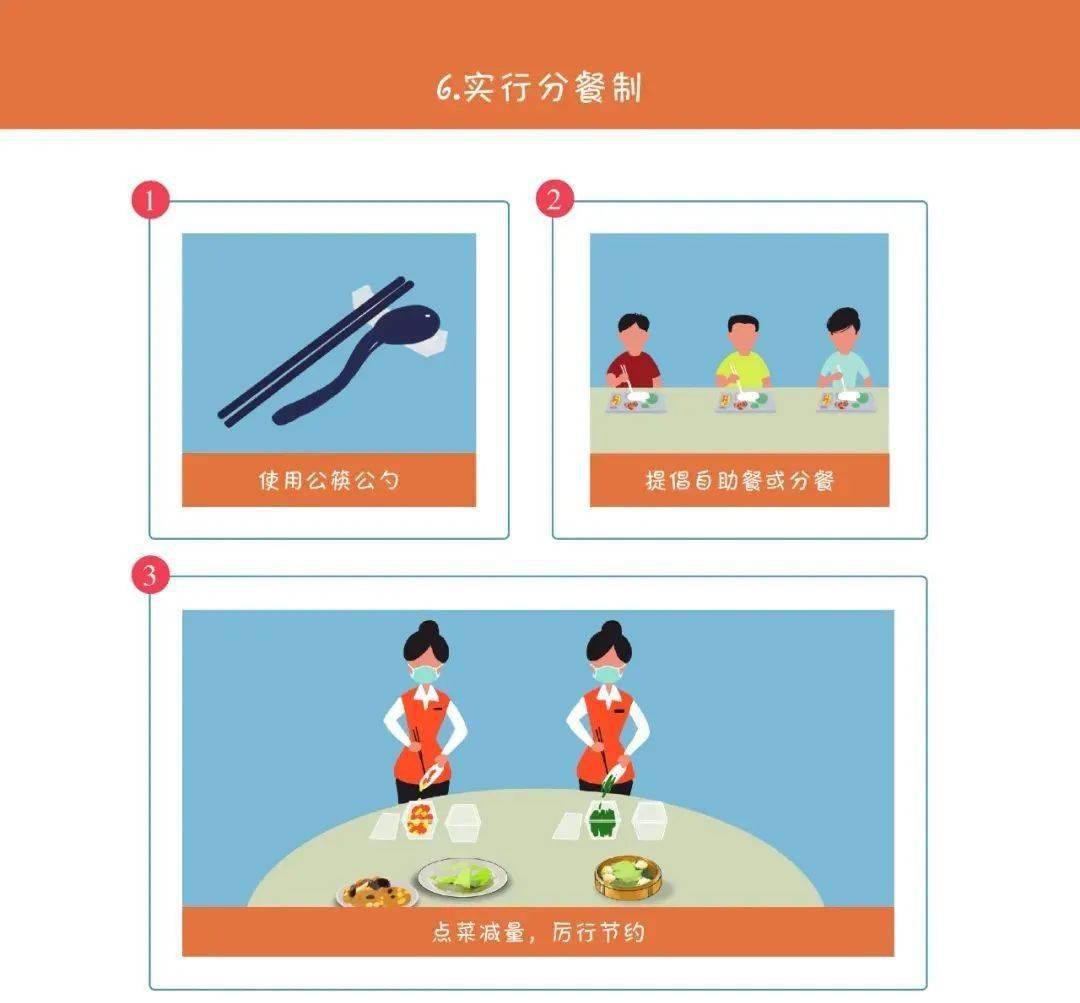 6.实行分餐制

1

使用公筷公勺

2

提倡自助餐或分餐

3

点菜减量，厉行节约