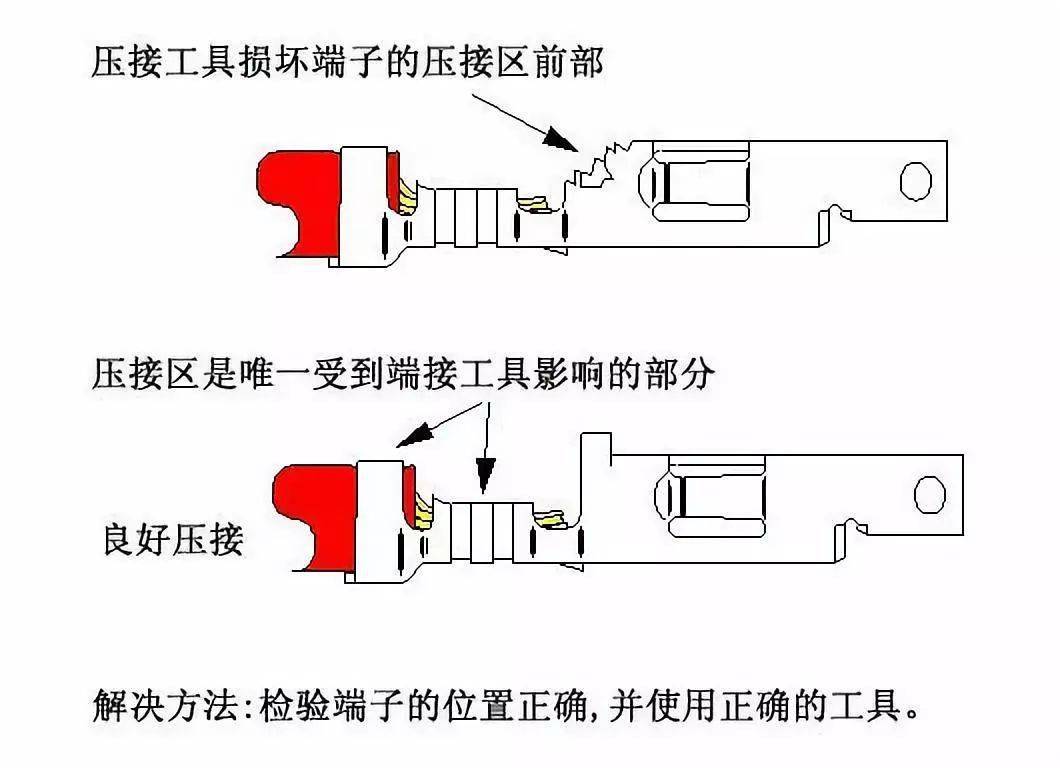 压接工具损坏端子的压接区前部

压接区是唯一受到端接工具影响的部分

良好压接

解决方法:检验端子的位置正确,并使用正确的工具。