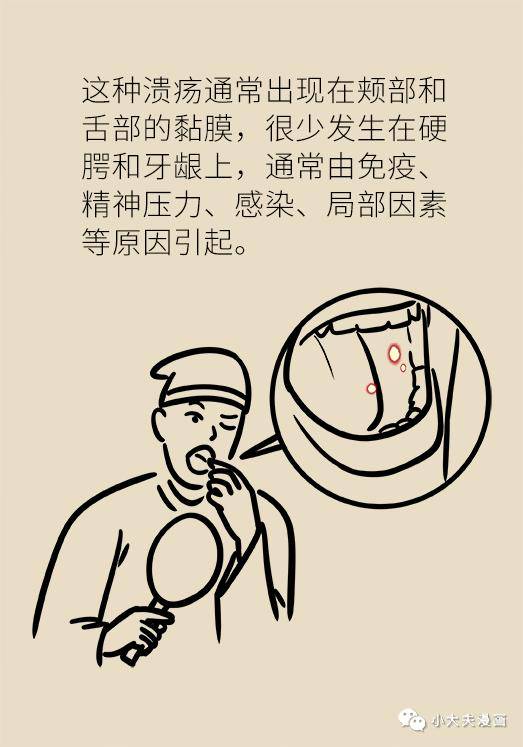 这种溃疡通常出现在颊部和舌部的黏膜，很少发生在硬腭和牙龈上，通常由免疫、精神压力、感染、局部因素等原因引起。

小大夫漫画