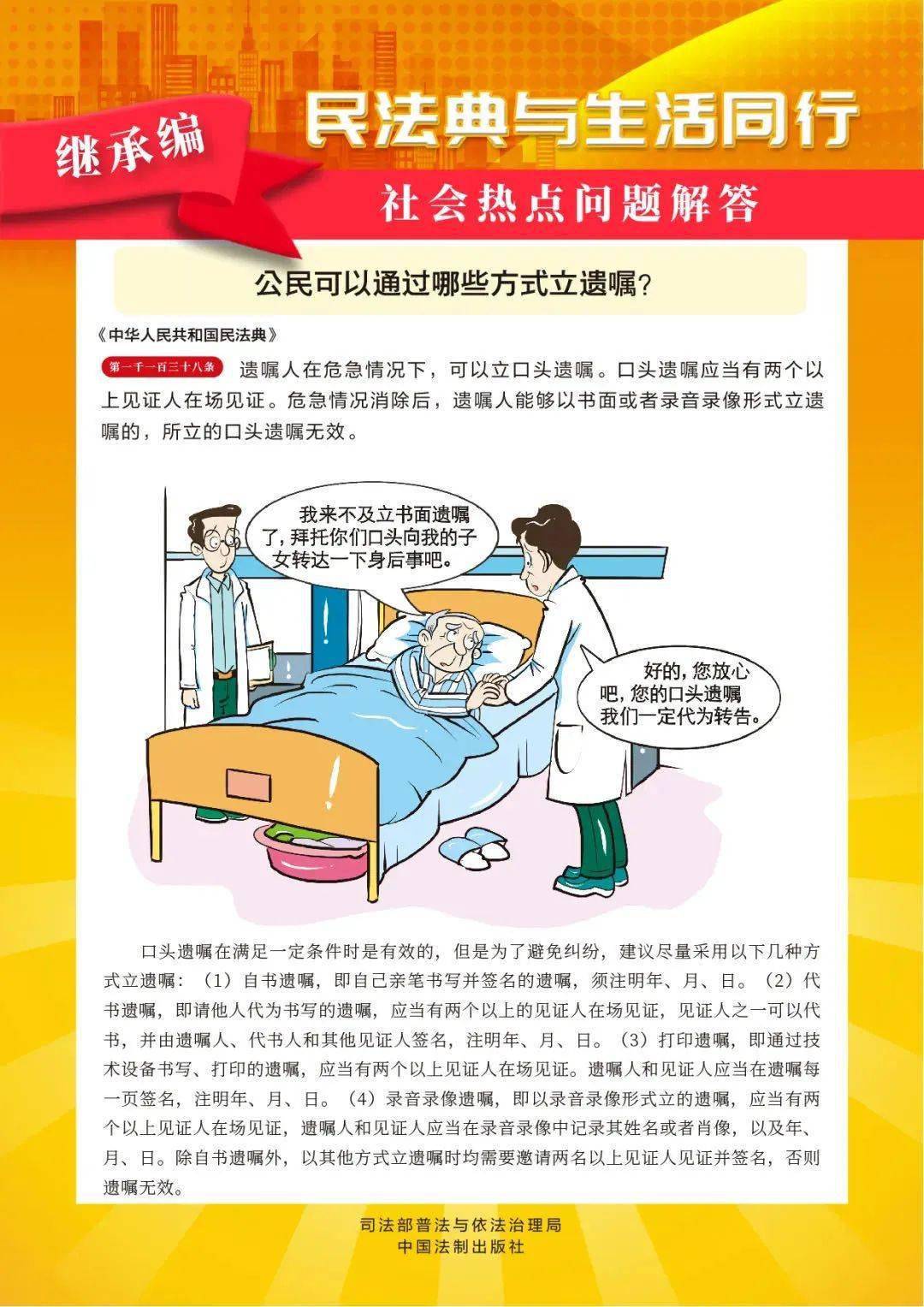 继承编

民法典与生活同行

社会热点问题解答

公民可以通过哪些方式立遗嘱?

《中华人民共和国民法典》

第一千一百三十八条 遗嘱人在危急情况下，可以立口头遗嘱。口头遗嘱应当有两个以上见证人在场见证。危急情况消除后，遗嘱人能够以书面或者录音录像形式立遗嘱的，所立的口头遗嘱无效。

我来不及立书面遗嘱了，拜托你们口头向我的子女转达一下身后事吧。

好的，您放心吧，您的口头遗嘱我们一定代为转告。

口头遗嘱在满足一定条件时是有效的，但是为了避免纠纷，建议尽量采用以下几种方式立遗嘱：（1）自书遗嘱，即自己亲笔书写并签名的遗嘱，须注明年、月、日。（2）代书遗嘱，即请他人代为书写的遗嘱，应当有两个以上的见证人在场见证，见证人之一可以代书，并由遗嘱人、代书人和其他见证人签名，注明年、月、日。（3）打印遗嘱，即通过技术设备书写、打印的遗嘱，应当有两个以上见证人在场见证。遗嘱人和见证人应当在遗嘱每一页签名，注明年、月、日。（4）录音录像遗嘱，即以录音录像形式立的遗嘱，应当有两个以上见证人在场见证，遗嘱人和见证人应当在录音录像中记录其姓名或者肖像，以及年、月、日。除自书遗嘱外，以其他方式立遗嘱时均需要邀请两名以上见证人见证并签名，否则遗嘱无效。

司法部普法与依法治理局
中国法制出版社