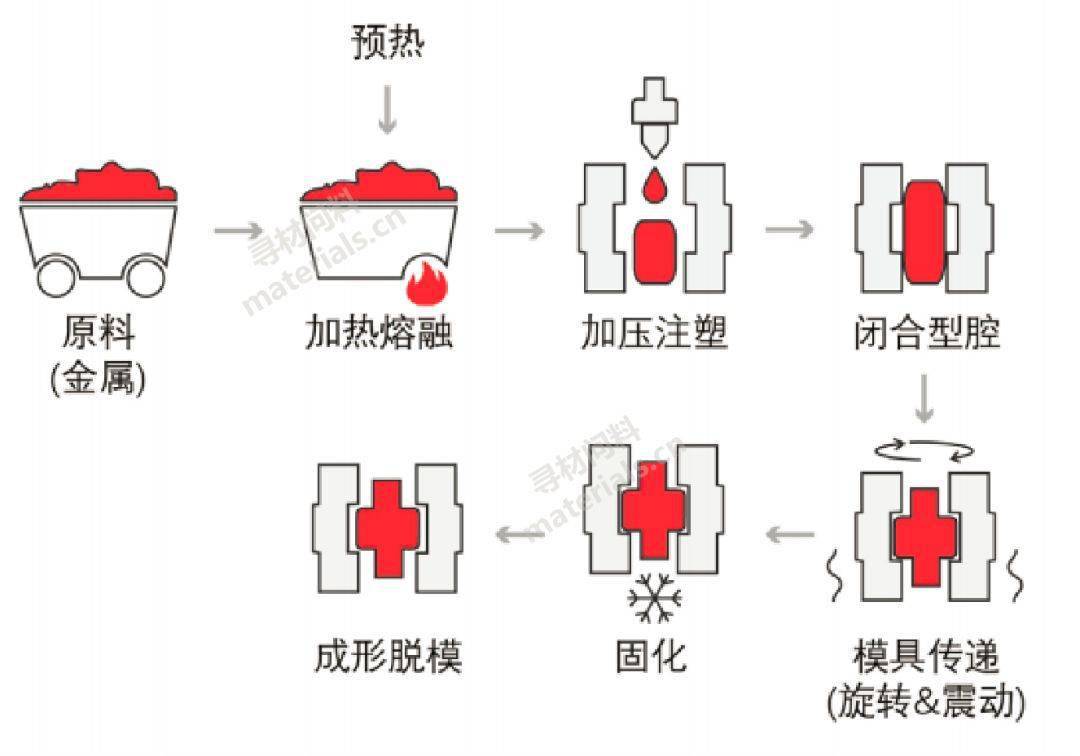 预热

原料
(金属)

加热熔融

加压注塑

闭合型腔

模具传递
(旋转&震动)

固化

成形脱模

寻材问料
materials.cn

寻材问料
materials.cn