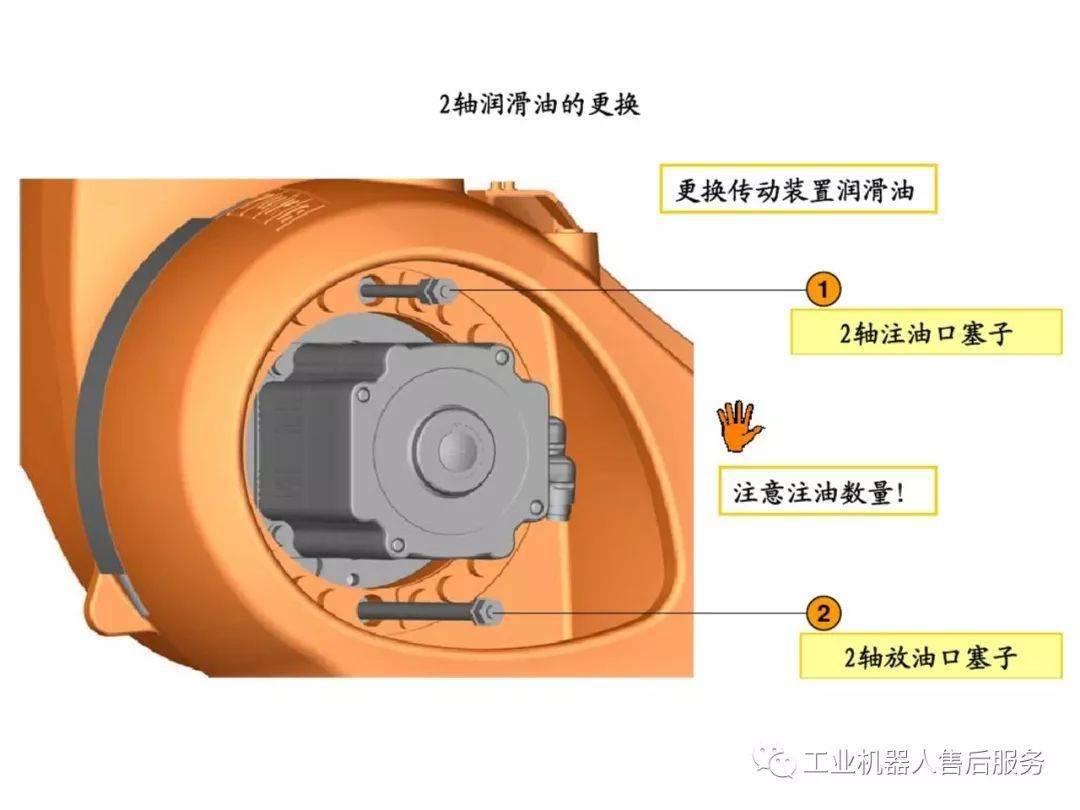 2轴润滑油的更换

更换传动装置润滑油

1

2轴注油口塞子

注意注油数量!

2

2轴放油口塞子

工业机器人售后服务