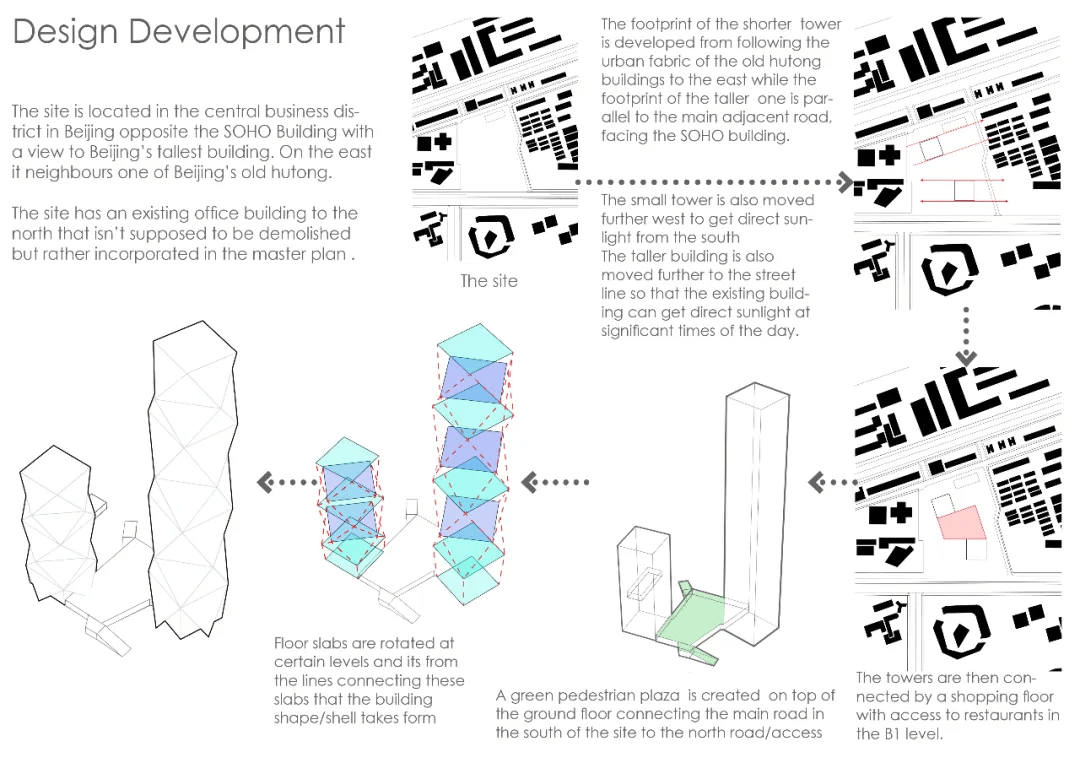 Design Development

The site is located in the central business district in Beijing opposite the SOHO Building with a view to Beijing's tallest building. On the east it neighbours one of Beijing's old hutong.

The site has an existing office building to the north that isn't supposed to be demolished but rather incorporated in the master plan .

The site

The footprint of the shorter tower is developed from following the urban fabric of the old hutong buildings to the east while the footprint of the taller one is parallel to the main adjacent road, facing the SOHO building.

The small tower is also moved further west to get direct sunlight from the south
The taller building is also moved further to the street line so that the existing building can get direct sunlight at significant times of the day.

The towers are then connected by a shopping floor with access to restaurants in the B1 level.

A green pedestrian plaza is created on top of the ground floor connecting the main road in the south of the site to the north road/access

Floor slabs are rotated at certain levels and its from the lines connecting these slabs that the building shape/shell takes form