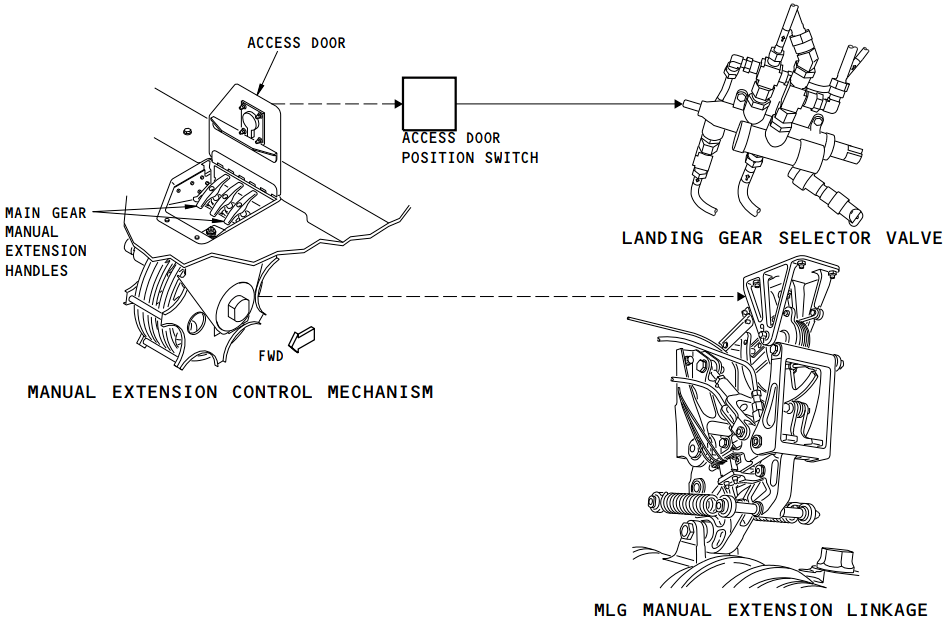 ACCESS DOOR

ACCESS DOOR
POSITION SWITCH

MAIN GEAR
MANUAL
EXTENSION
HANDLES

LANDING GEAR SELECTOR VALVE

FWD

MANUAL EXTENSION CONTROL MECHANISM

MLG MANUAL EXTENSION LINKAGE