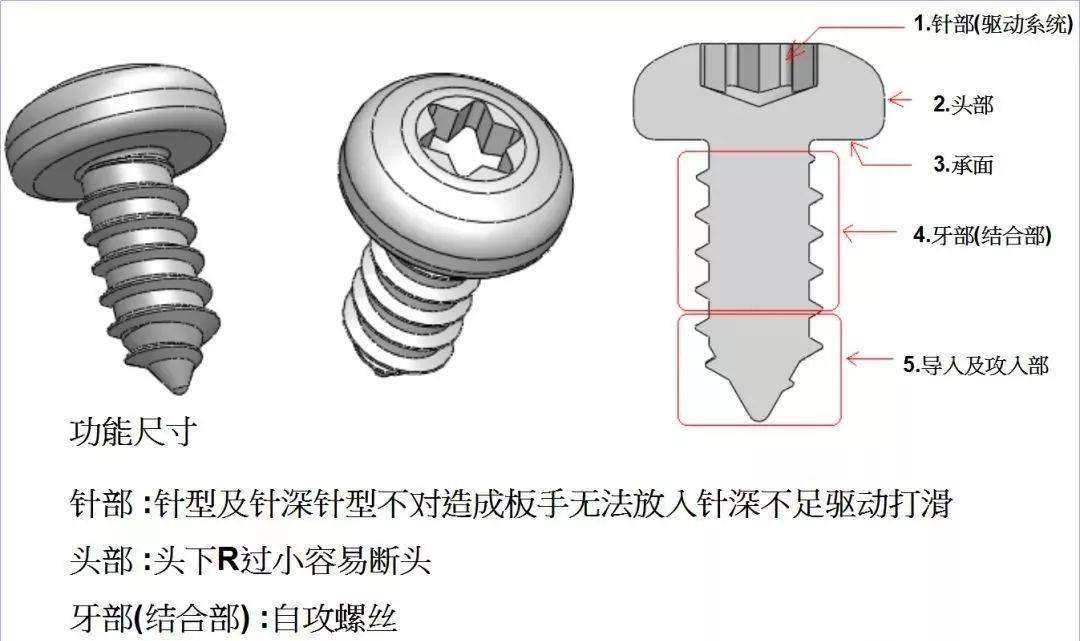 1.针部(驱动系统)

2.头部

3.承面

4.牙部(结合部)

5.导入及攻入部

功能尺寸

针部 :针型及针深针型不对造成板手无法放入针深不足驱动打滑

头部 :头下R过小容易断头

牙部(结合部) :自攻螺丝