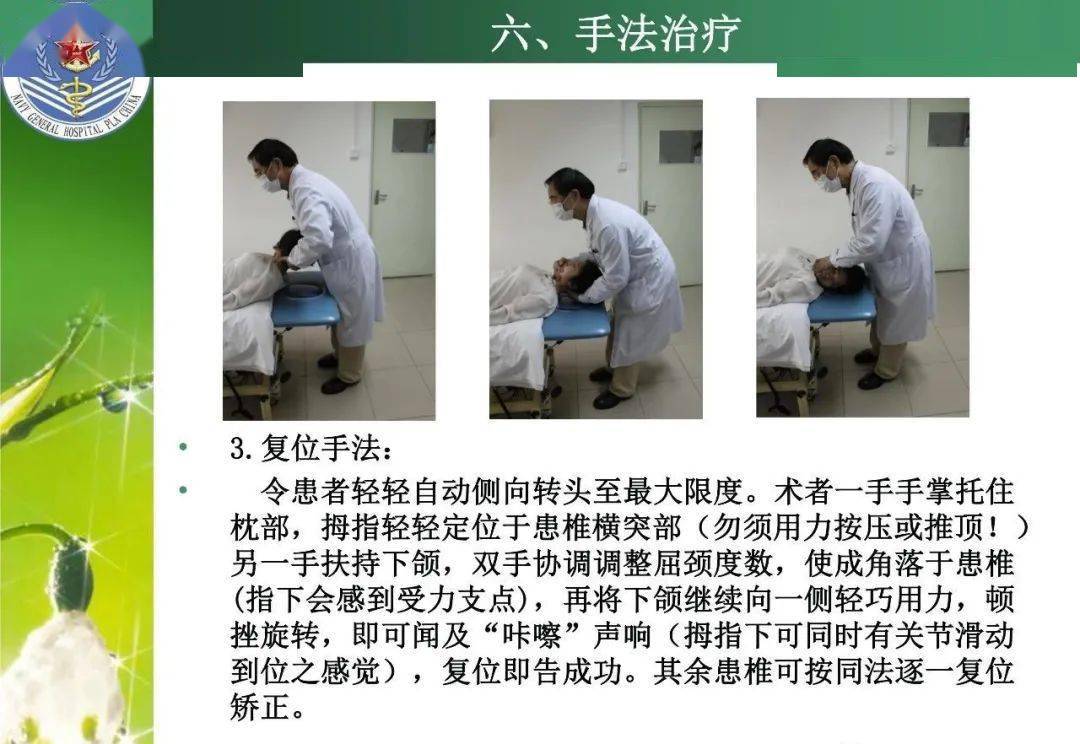 NAVY GENERAL HOSPITAL PLA CHINA

六、手法治疗

• 3.复位手法：

• 令患者轻轻自动侧向转头至最大限度。术者一手手掌托住枕部，拇指轻轻定位于患椎横突部（勿须用力按压或推顶！）另一手扶持下颌，双手协调调整屈颈度数，使成角落于患椎（指下会感到受力支点），再将下颌继续向一侧轻巧用力，顿挫旋转，即可闻及“咔嚓”声响（拇指下可同时有关节滑动到位之感觉），复位即告成功。其余患椎可按同法逐一复位矫正。