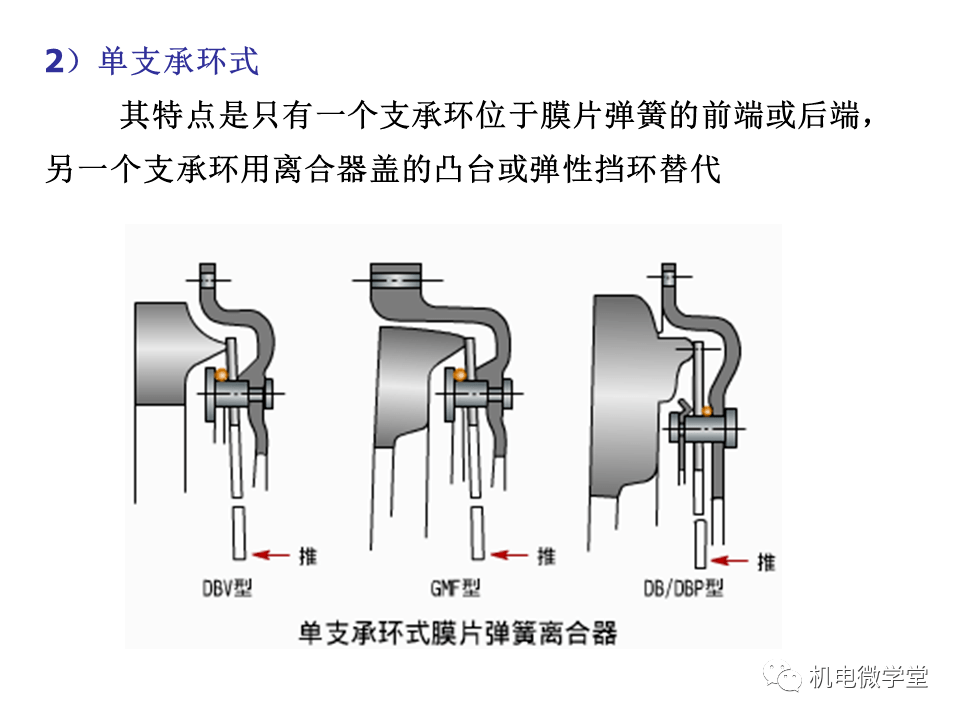 2）单支承环式

其特点是只有一个支承环位于膜片弹簧的前端或后端，另一个支承环用离合器盖的凸台或弹性挡环替代

推

DBV型

推

GMF型

推

DB/DBP型

单支承环式膜片弹簧离合器

机电微学堂