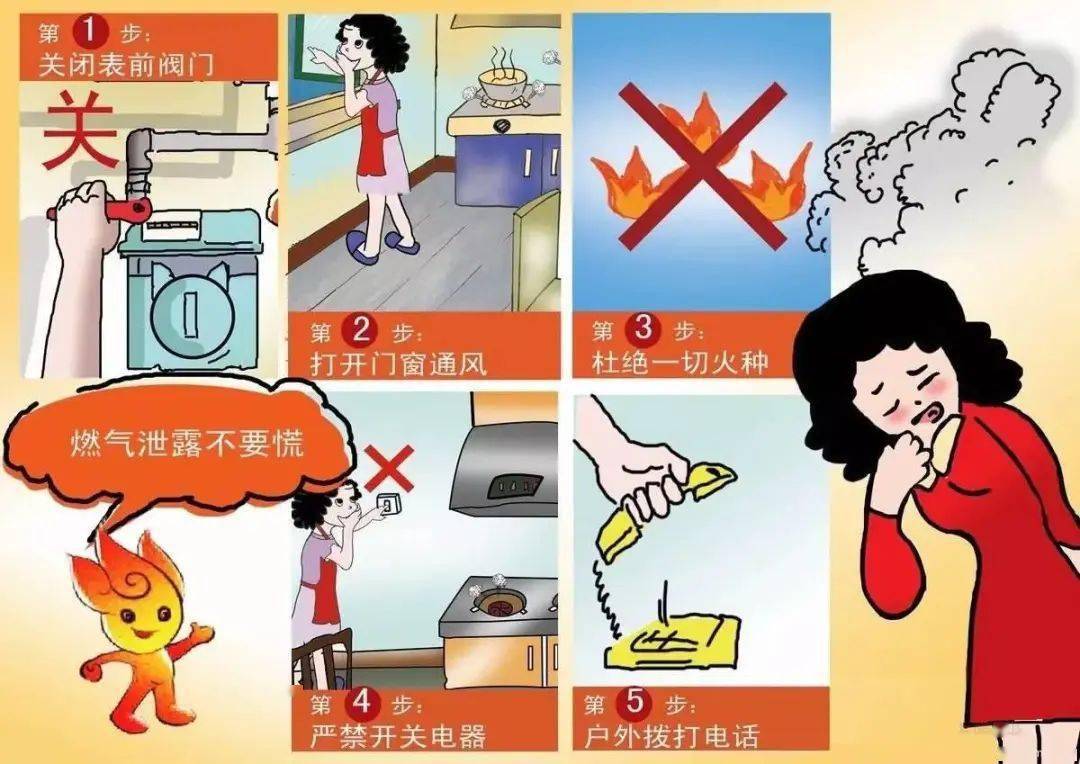 第 1 步:
关闭表前阀门

关

第 2 步:
打开门窗通风

第 3 步:
杜绝一切火种

燃气泄露不要慌

第 4 步:
严禁开关电器

第 5 步:
户外拨打电话