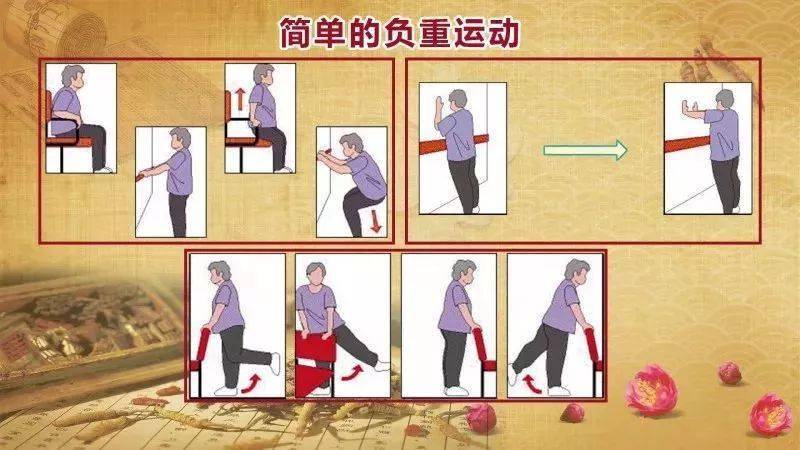 简单的负重运动