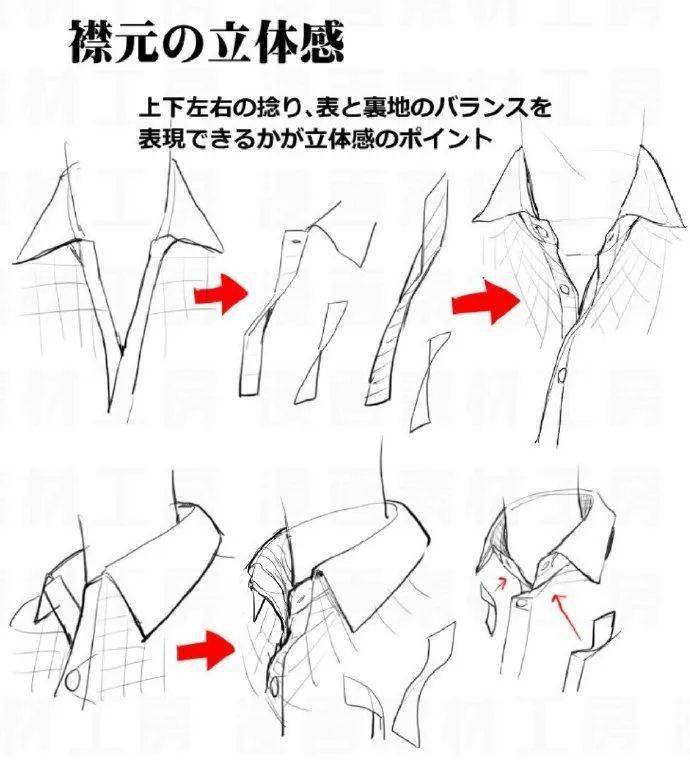 襟元の立体感

上下左右の捻り、表と裏地のバランスを表現できるかが立体感のポイント