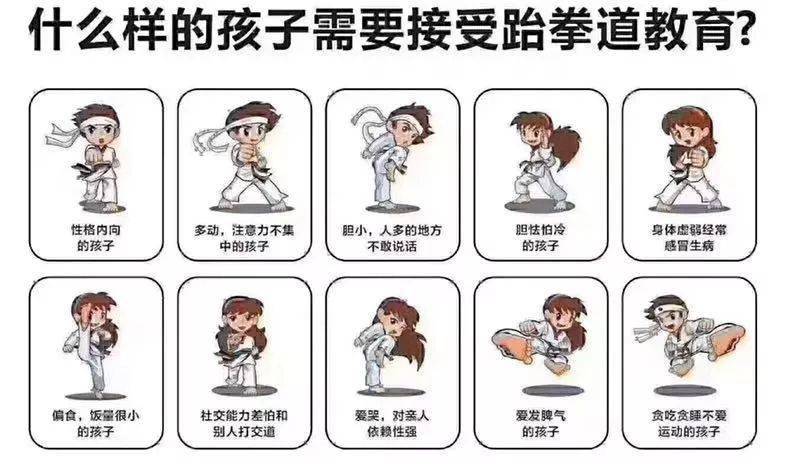 什么样的孩子需要接受跆拳道教育?

性格内向的孩子

多动，注意力不集中的孩子

胆小，人多的地方不敢说话

胆怯怕冷的孩子

身体虚弱经常感冒生病

偏食，饭量很小的孩子

社交能力差怕和别人打交道

爱哭，对亲人依赖性强

爱发脾气的孩子

贪吃贪睡不爱运动的孩子