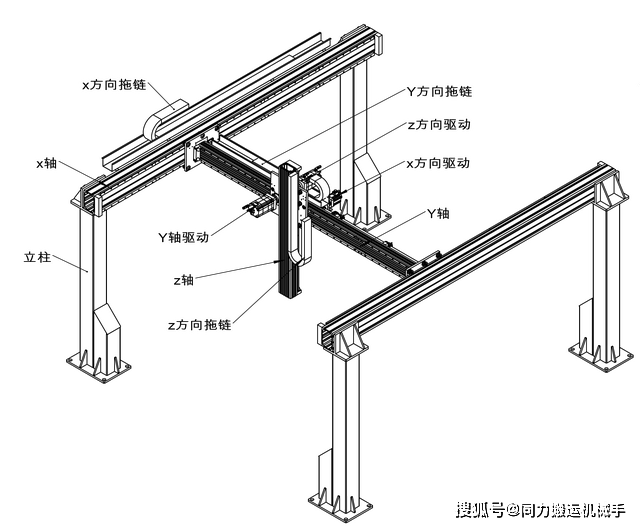 x方向拖链

Y方向拖链

z方向驱动

x轴

x方向驱动

Y轴

Y轴驱动

立柱

z轴

z方向拖链

搜狐号@同力搬运机械手