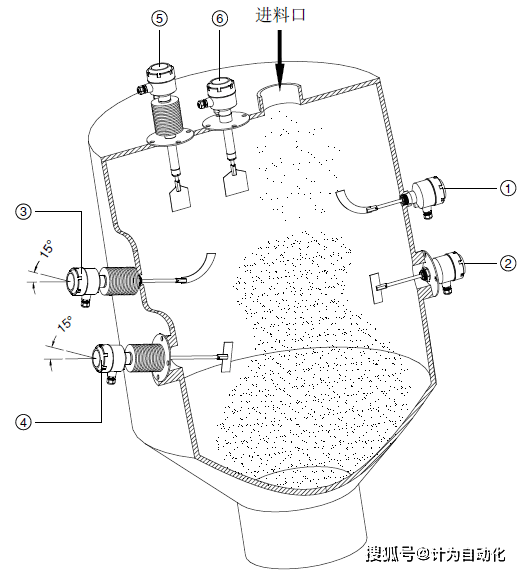 ⑤ ⑥ 进料口

①

③

15°

②

15°

④

搜狐号@计为自动化