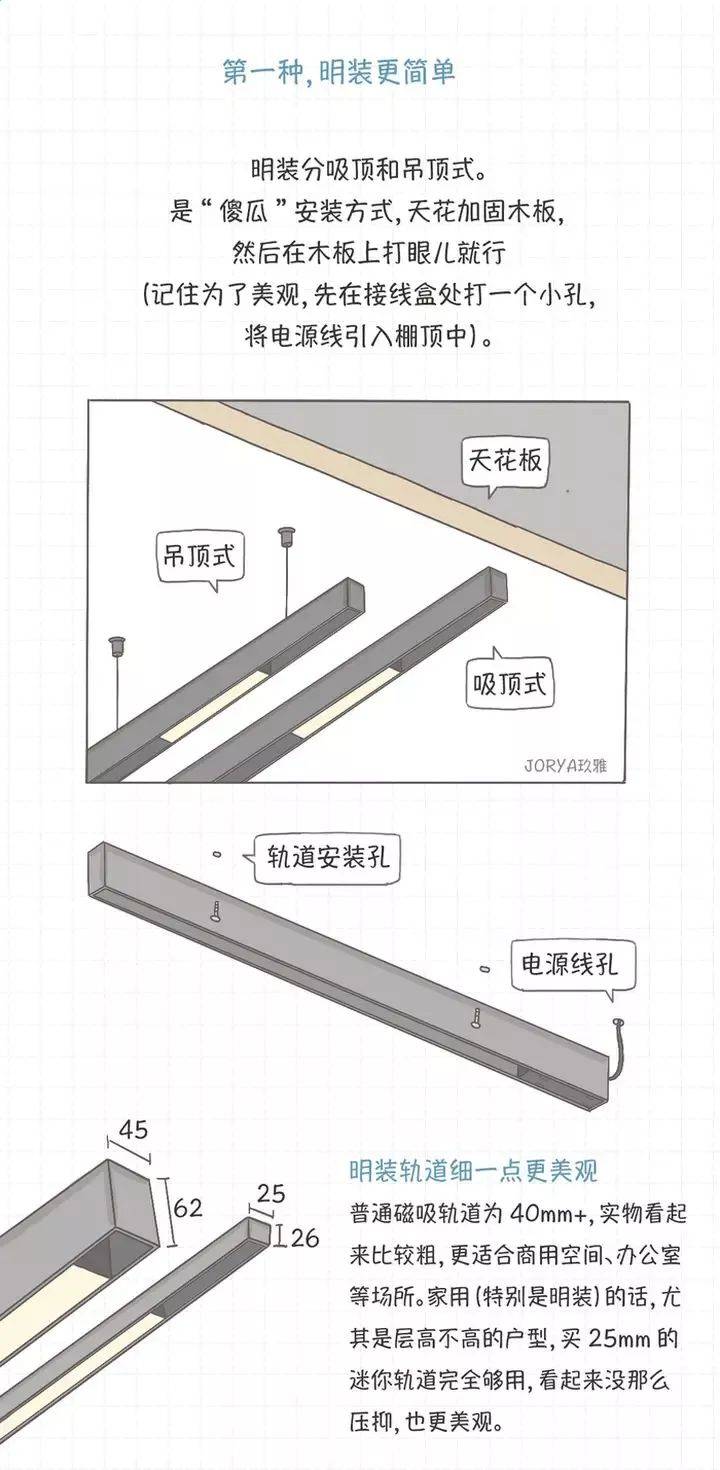 第一种，明装更简单

明装分吸顶和吊顶式。
是“傻瓜”安装方式，天花加固木板，
然后在木板上打眼儿就行
（记住为了美观，先在接线盒处打一个小孔，
将电源线引入棚顶中）。

天花板

吊顶式

吸顶式

JORYA玖雅

轨道安装孔

电源线孔

45

62

25

26

明装轨道细一点更美观
普通磁吸轨道为 40mm+，实物看起来比较粗，更适合商用空间、办公室等场所。家用（特别是明装）的话，尤其是层高不高的户型，买 25mm 的迷你轨道完全够用，看起来没那么压抑，也更美观。