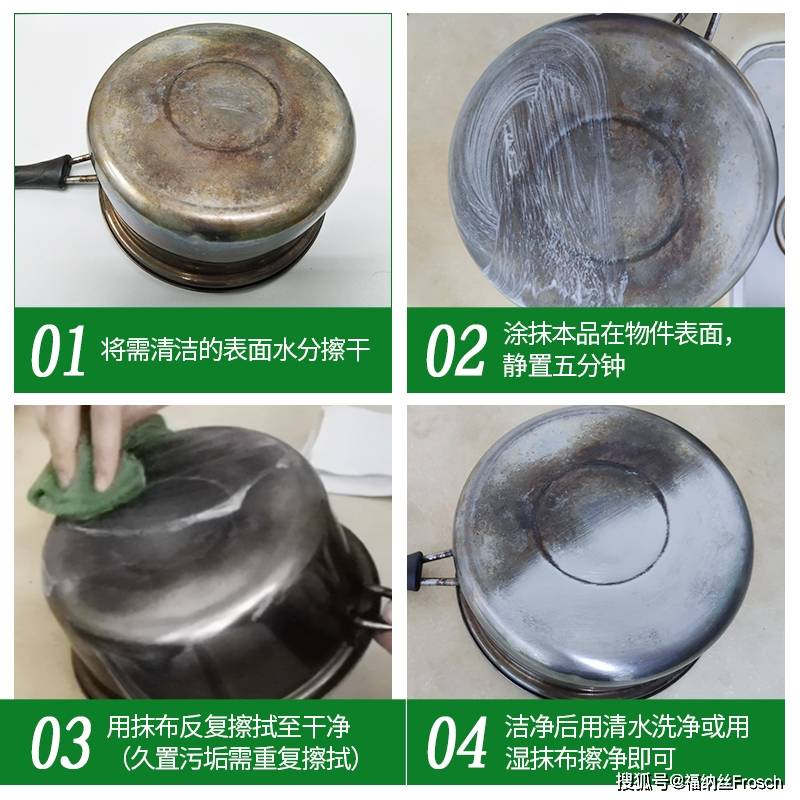 01 将需清洁的表面水分擦干

02 涂抹本品在物件表面，静置五分钟

03 用抹布反复擦拭至干净（久置污垢需重复擦拭）

04 洁净后用清水洗净或用湿抹布擦净即可

搜狐号@福纳丝Frosch