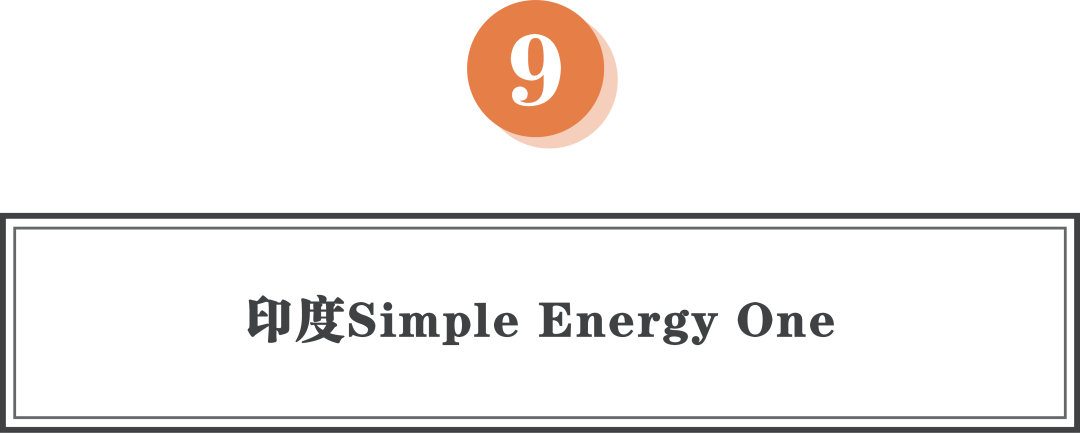 9

印度Simple Energy One