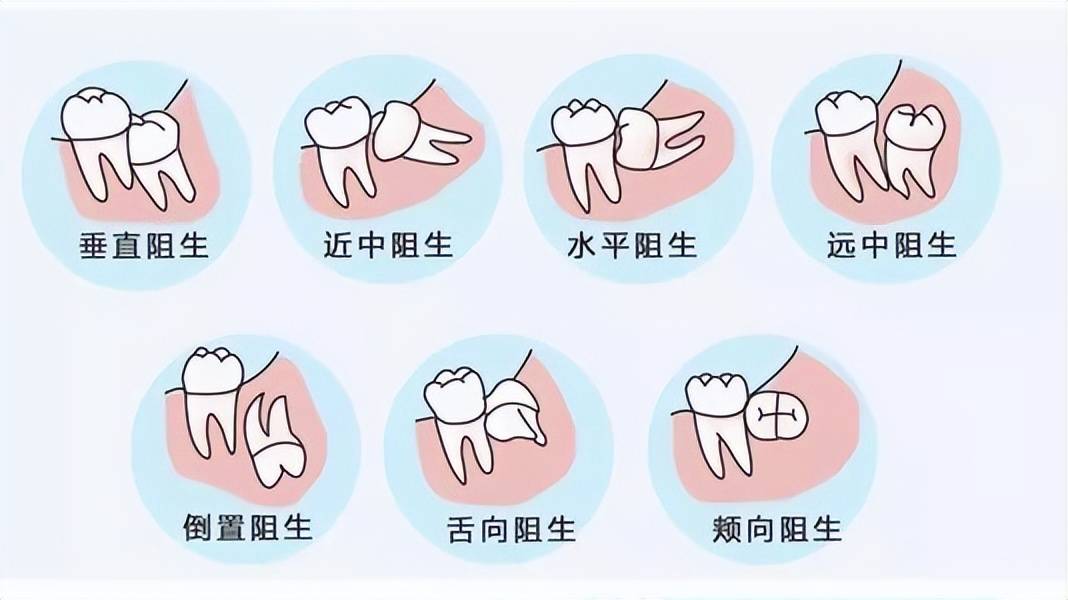 垂直阻生

近中阻生

水平阻生

远中阻生

倒置阻生

舌向阻生

颊向阻生