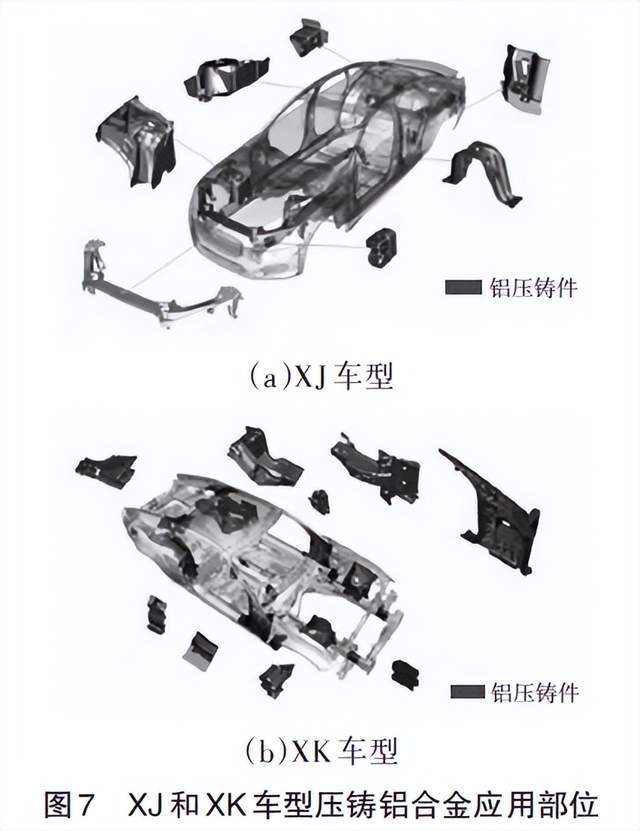 铝压铸件

(a)XJ 车型

铝压铸件

(b)XK 车型

图7 XJ 和 XK 车型压铸铝合金应用部位