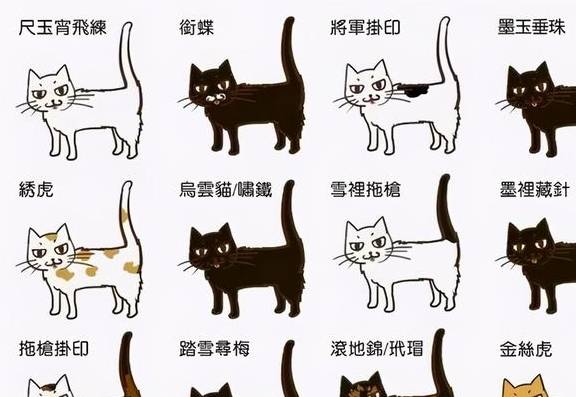 尺玉宵飛練

銜蝶

將軍掛印

墨玉垂珠

綉虎

烏雲貓/嘯鐵

雪裡拖槍

墨裡藏針

拖槍掛印

踏雪尋梅

滾地錦/玳瑁

金絲虎