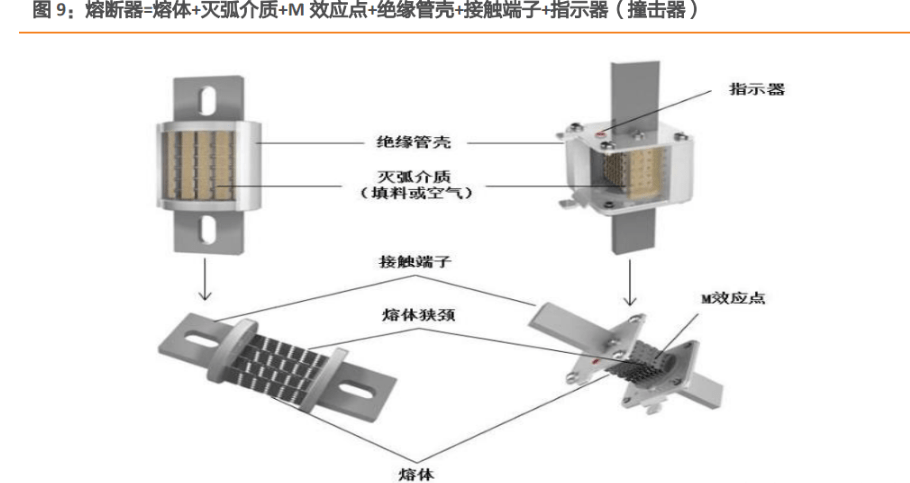 图 9：熔断器=熔体+灭弧介质+M 效应点+绝缘管壳+接触端子+指示器（撞击器）

指示器

绝缘管壳

灭弧介质
（填料或空气）

接触端子

熔体狭颈

M效应点

熔体