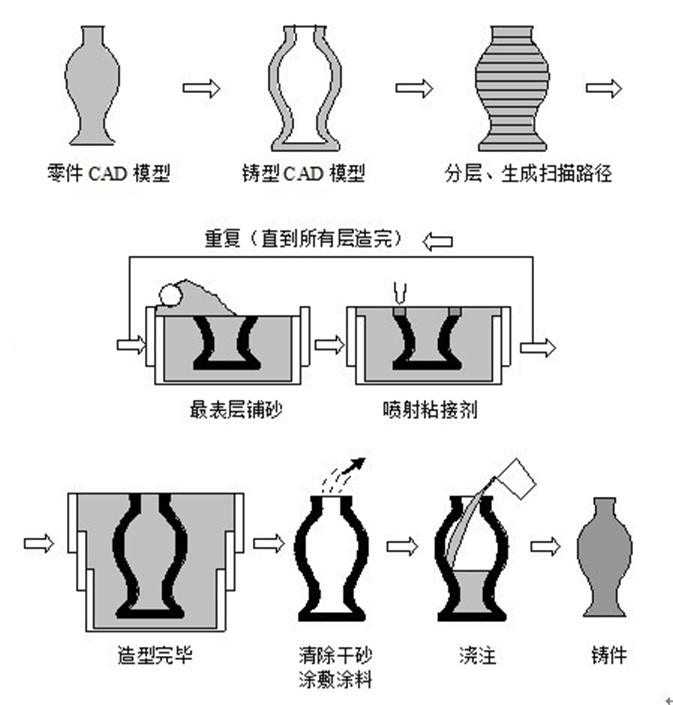 零件 CAD 模型

铸型 CAD 模型

分层、生成扫描路径

重复（直到所有层造完）

最表层铺砂

喷射粘接剂

造型完毕

清除干砂
涂敷涂料

浇注

铸件