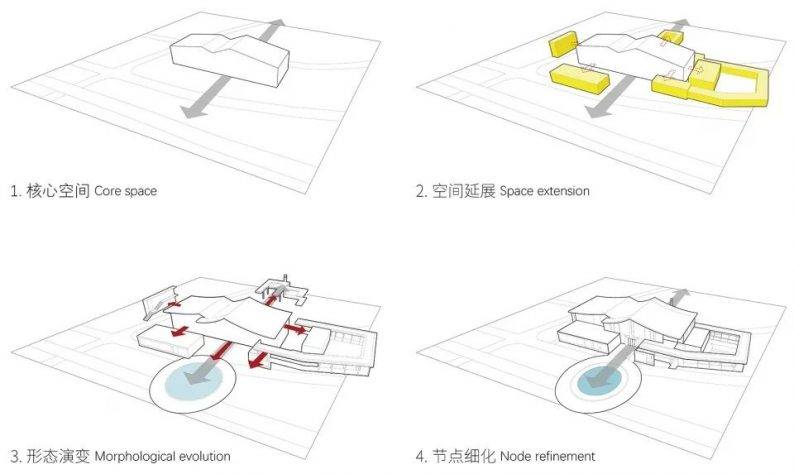 1. 核心空间 Core space

2. 空间延展 Space extension

3. 形态演变 Morphological evolution

4. 节点细化 Node refinement