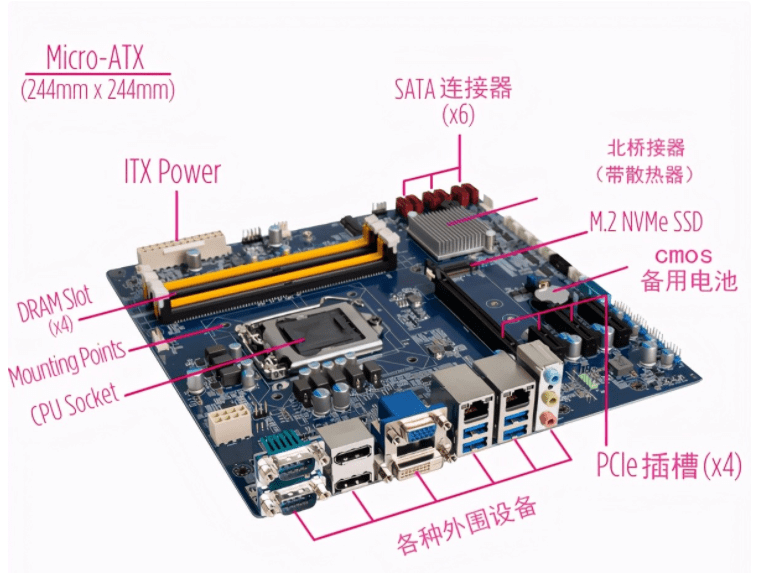 Micro-ATX
(244mm x 244mm)

SATA 连接器
(x6)

北桥接器
（带散热器）

ITX Power

M.2 NVMe SSD

cmos
备用电池

DRAM Slot
(x4)

Mounting Points

CPU Socket

PCIe 插槽 (x4)

各种外围设备