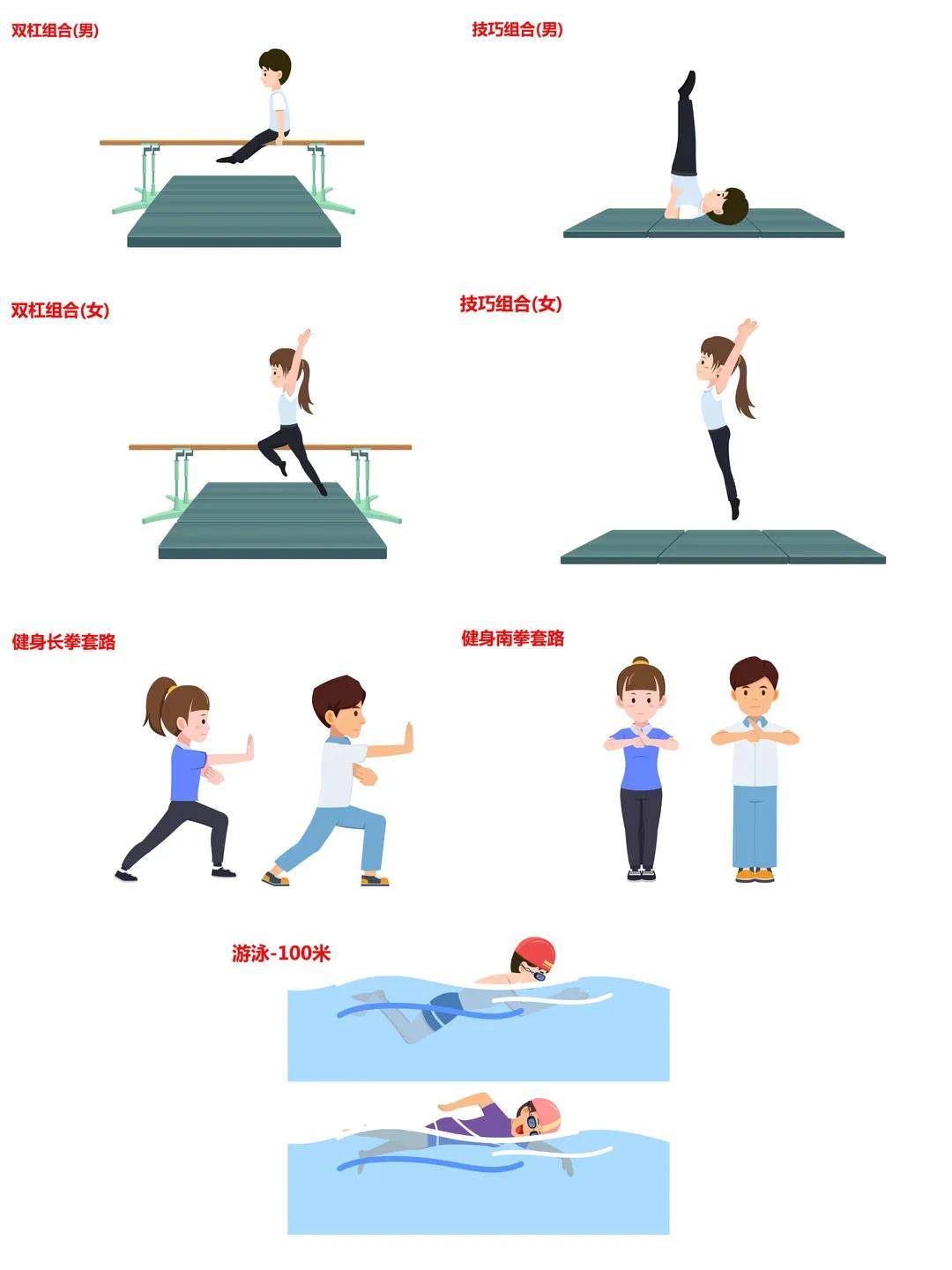 双杠组合(男)

技巧组合(男)

双杠组合(女)

技巧组合(女)

健身长拳套路

健身南拳套路

游泳-100米