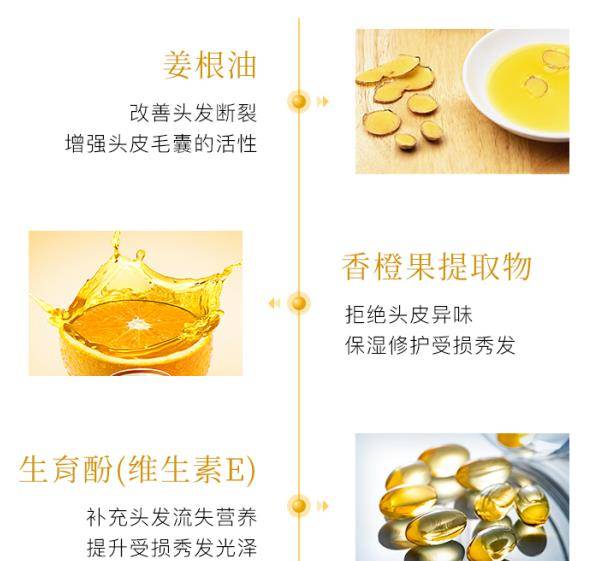 姜根油

改善头发断裂
增强头皮毛囊的活性

香橙果提取物

拒绝头皮异味
保湿修护受损秀发

生育酚(维生素E)

补充头发流失营养
提升受损秀发光泽