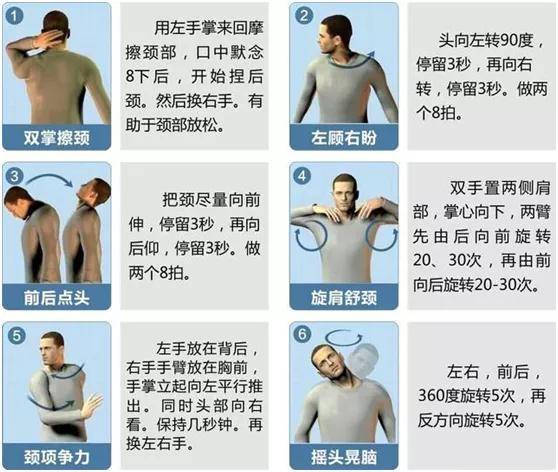 1
双掌擦颈

用左手掌来回摩擦颈部，口中默念8下后，开始捏后颈。然后换右手。有助于颈部放松。

2
左顾右盼

头向左转90度，停留3秒，再向右转，停留3秒。做两个8拍。

3
前后点头

把颈尽量向前伸，停留3秒，再向后仰，停留3秒。做两个8拍。

4
旋肩舒颈

双手置两侧肩部，掌心向下，两臂先由后向前旋转20、30次，再由前向后旋转20-30次。

5
颈项争力

左手放在背后，右手手臂放在胸前，手掌立起向左平行推出。同时头部向右看。保持几秒钟。再换左右手。

6
摇头晃脑

左右，前后，360度旋转5次，再反方向旋转5次。