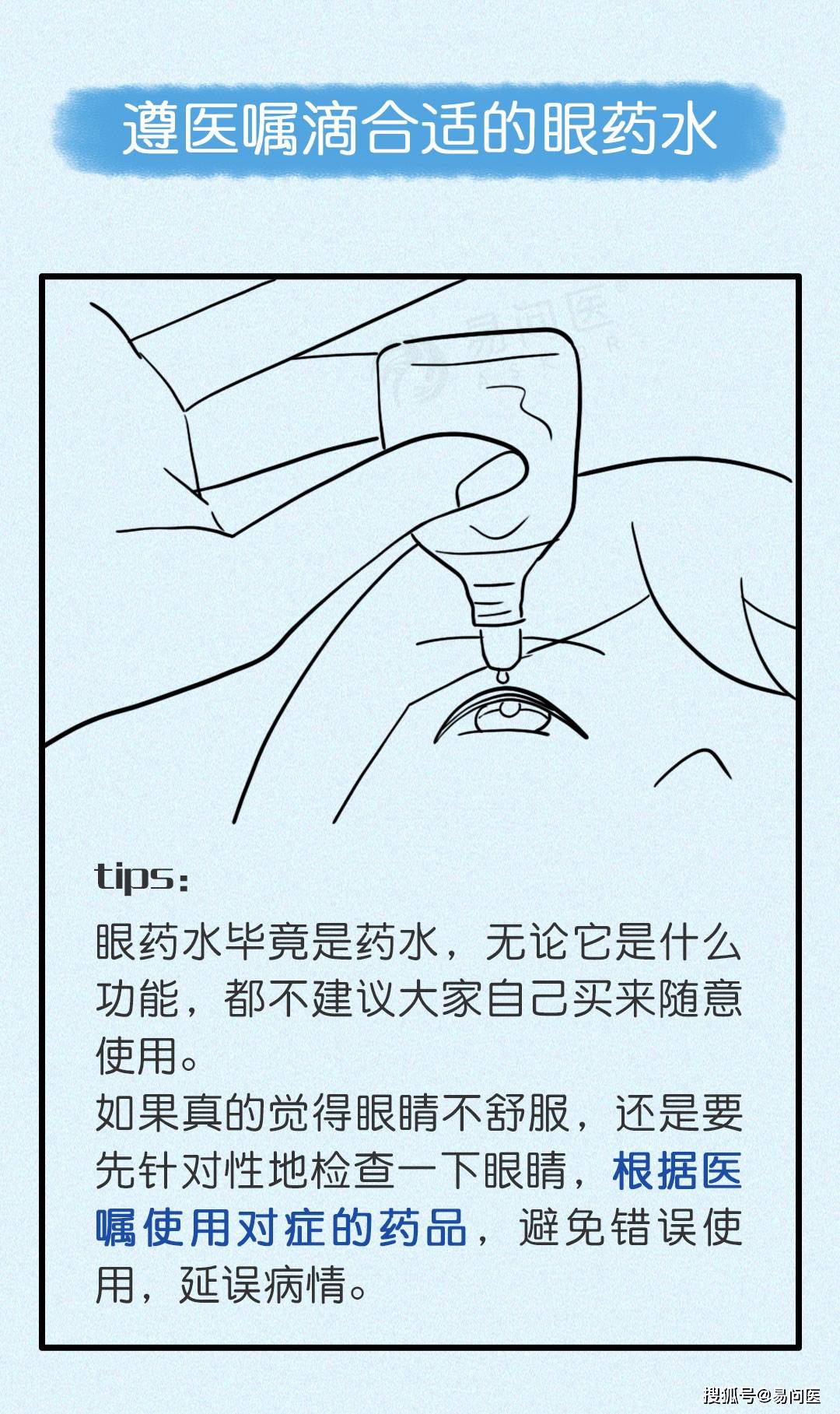 遵医嘱滴合适的眼药水

易问医

tips:

眼药水毕竟是药水，无论它是什么功能，都不建议大家自己买来随意使用。

如果真的觉得眼睛不舒服，还是要先针对性地检查一下眼睛，根据医嘱使用对症的药品，避免错误使用，延误病情。

搜狐号@易问医