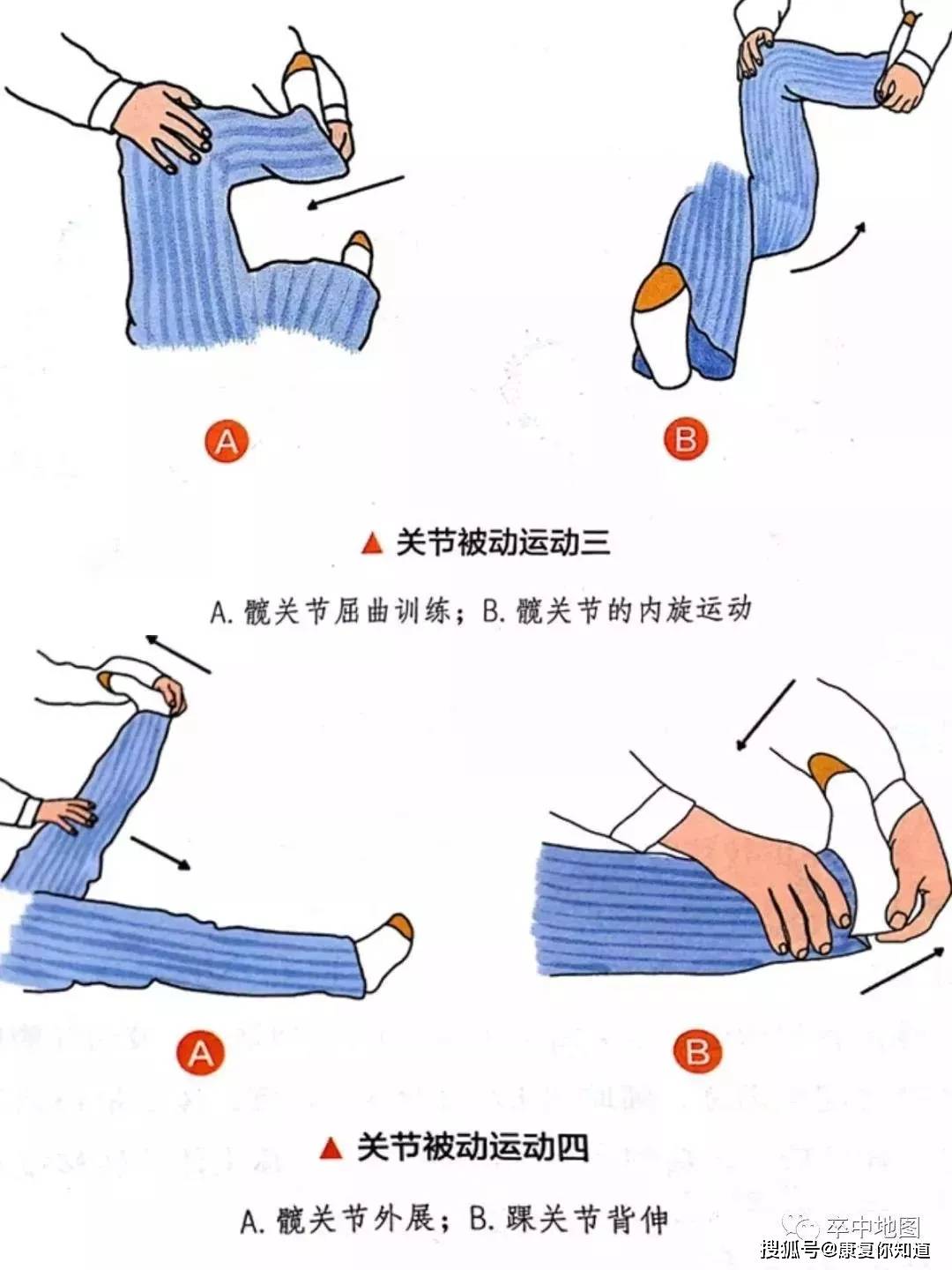 A

B

▲ 关节被动运动三

A.髋关节屈曲训练；B.髋关节的内旋运动

A

B

▲ 关节被动运动四

A.髋关节外展；B.踝关节背伸

卒中地图

搜狐号@康复你知道