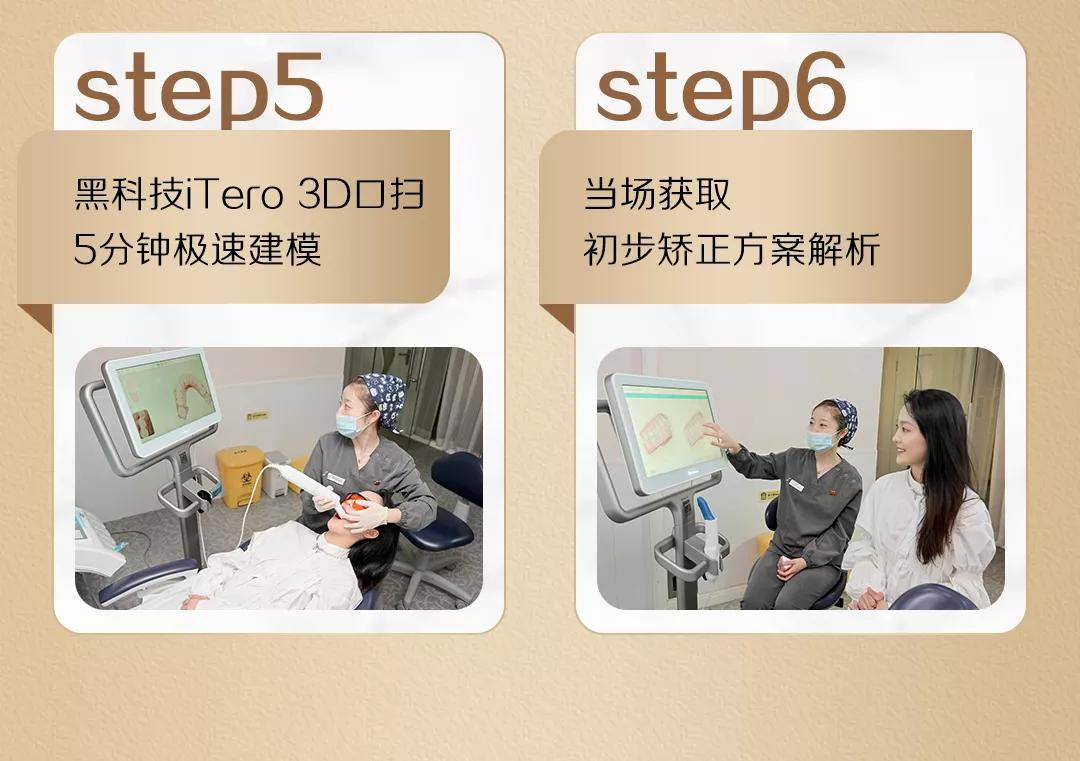 step5

黑科技iTero 3D口扫
5分钟极速建模

step6

当场获取
初步矫正方案解析