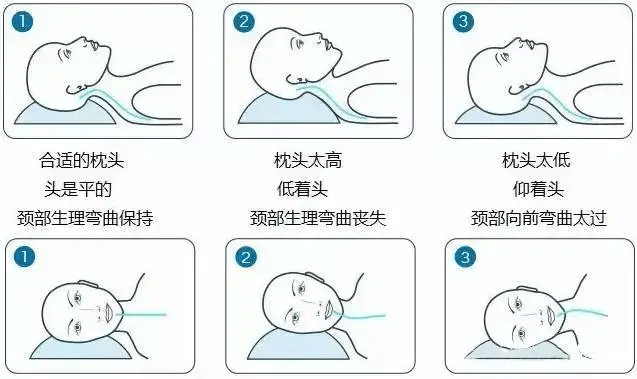 1

2

3

合适的枕头
头是平的
颈部生理弯曲保持

枕头太高
低着头
颈部生理弯曲丧失

枕头太低
仰着头
颈部向前弯曲太过

1

2

3