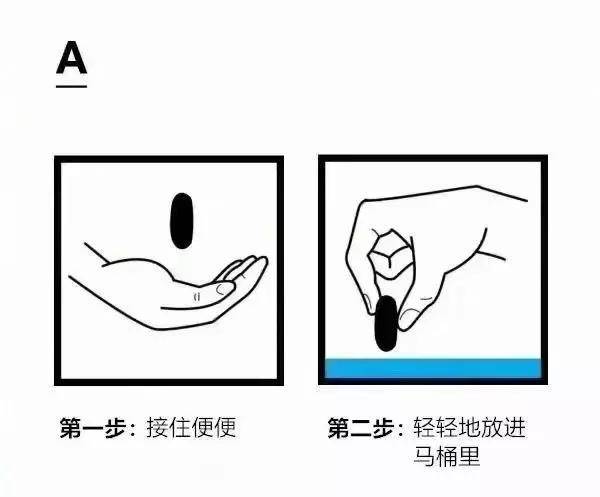 A

第一步：接住便便

第二步：轻轻地放进马桶里