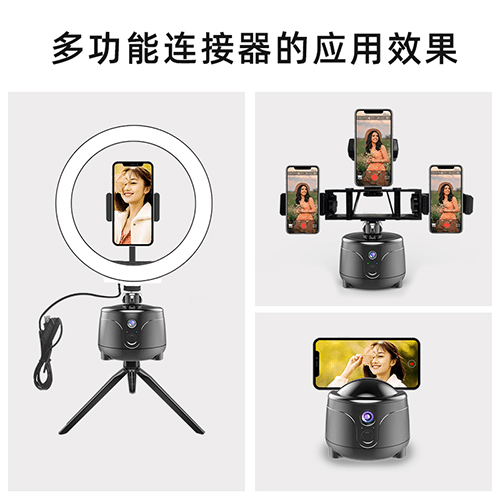 多功能连接器的应用效果