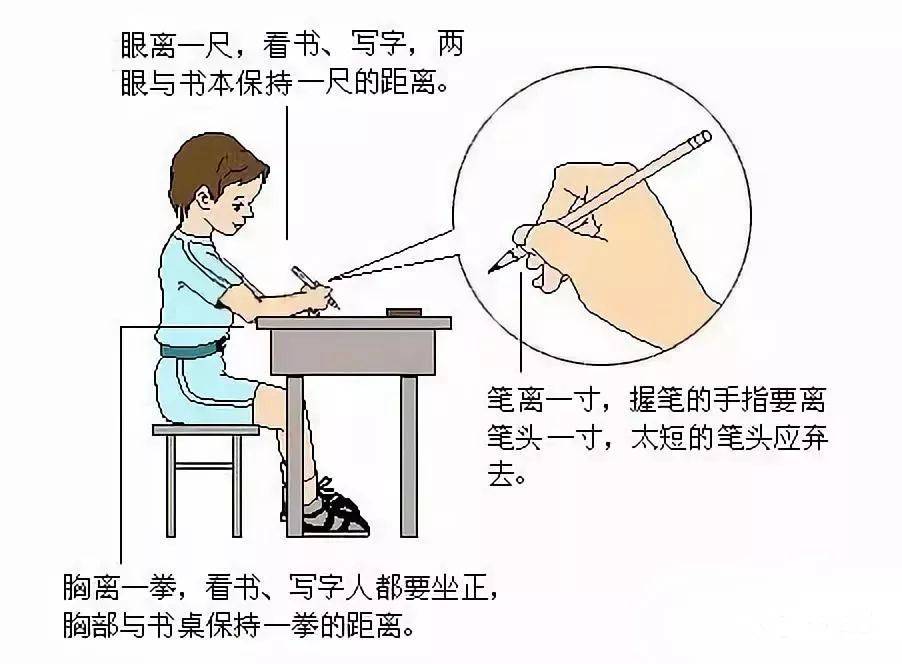 眼离一尺，看书、写字，两眼与书本保持一尺的距离。

笔离一寸，握笔的手指要离笔头一寸，太短的笔头应弃去。

胸离一拳，看书、写字人都要坐正，胸部与书桌保持一拳的距离。